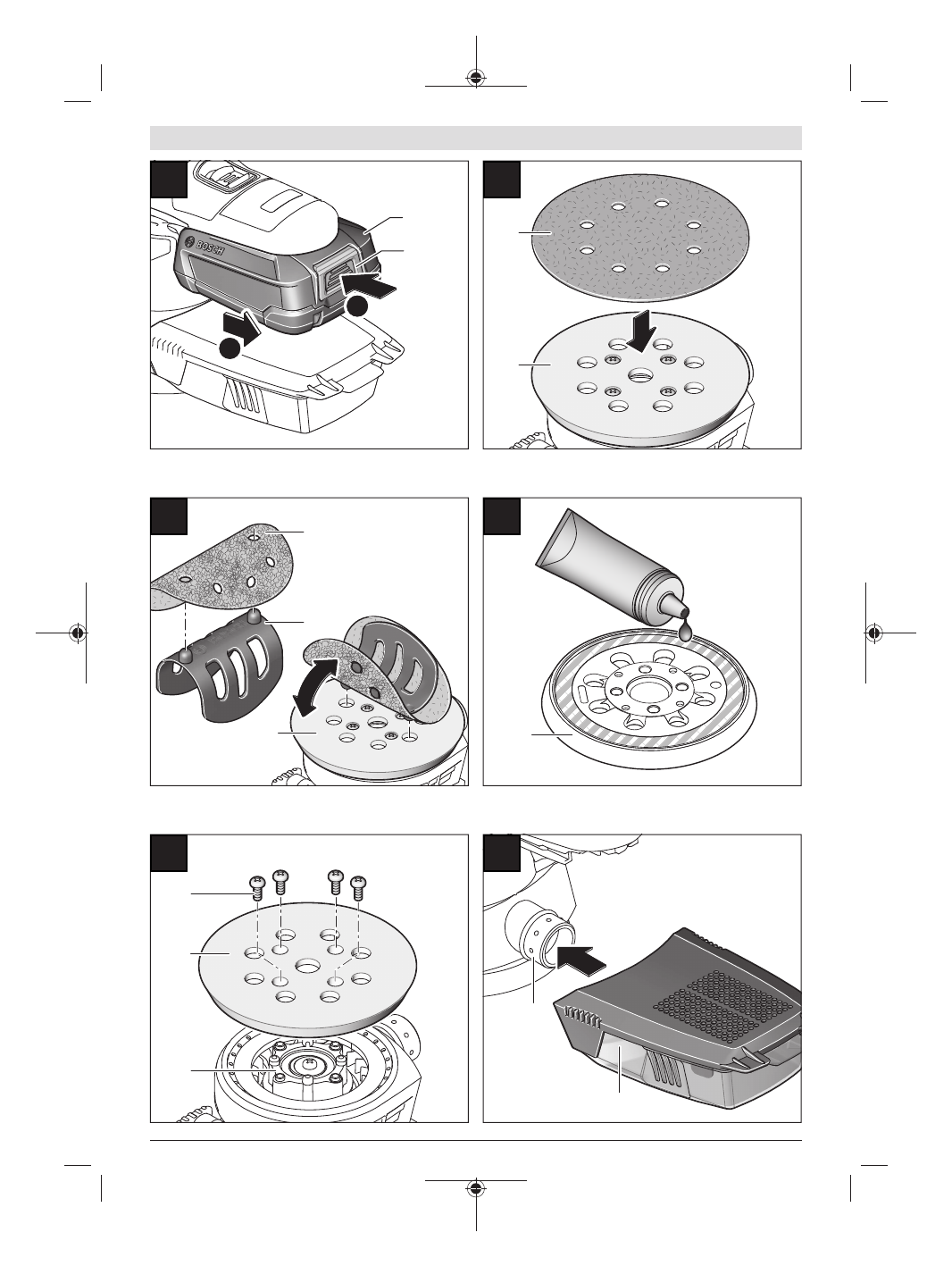 BOSCH