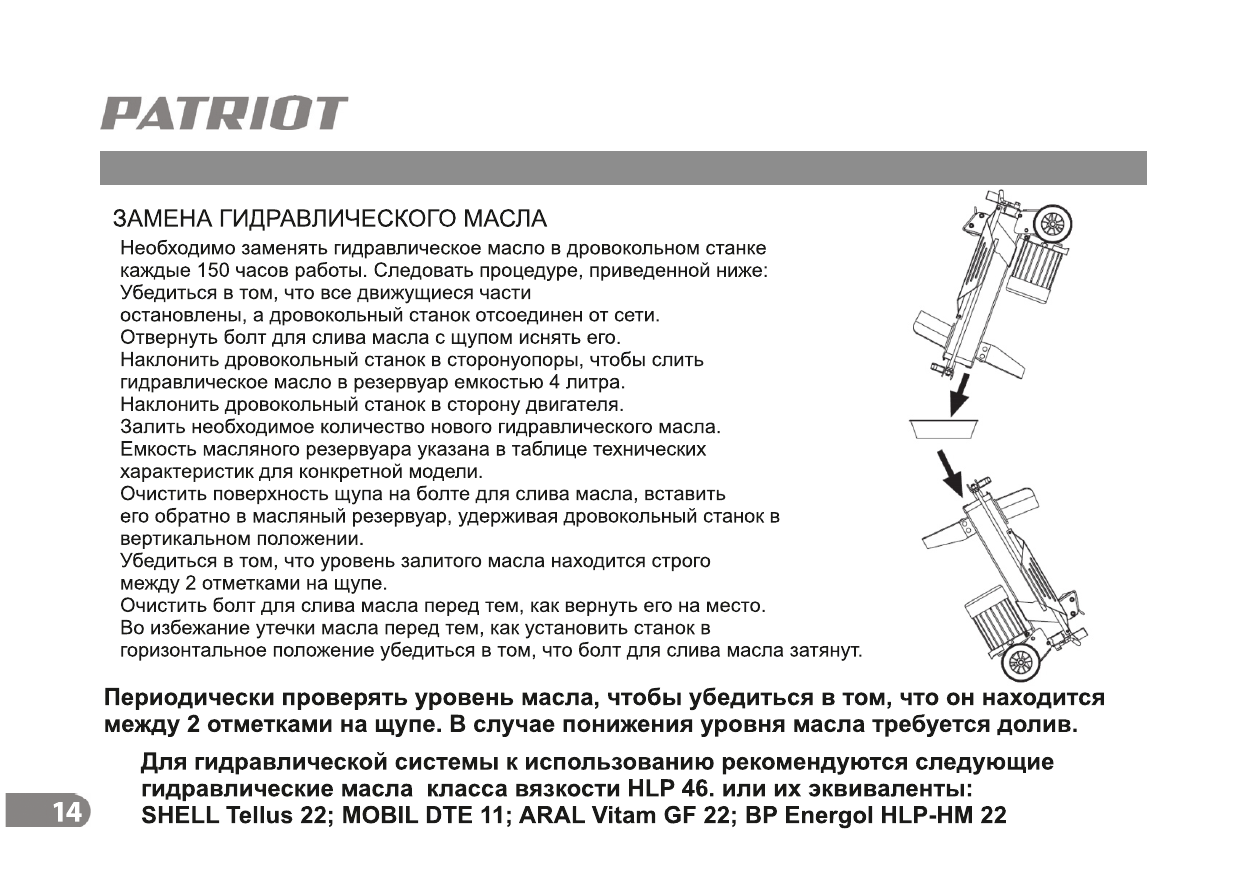 PATRIOT

ЗАМЕНА ГИДРАВЛИЧЕСКОГО МАСЛА

Необходимо заменять гидравлическое масло в дровокольном станке каждые 150 часов работы. Следовать процедуре, приведенной ниже:
Убедиться в том, что все движущиеся части остановлены, а дровокольный станок отсоединен от сети.
Отвернуть болт для слива масла с щупом иснять его.
Наклонить дровокольный станок в сторонуопоры, чтобы слить гидравлическое масло в резервуар емкостью 4 литра.
Наклонить дровокольный станок в сторону двигателя.
Залить необходимое количество нового гидравлического масла.
Емкость масляного резервуара указана в таблице технических характеристик для конкретной модели.
Очистить поверхность щупа на болте для слива масла, вставить его обратно в масляный резервуар, удерживая дровокольный станок в вертикальном положении.
Убедиться в том, что уровень залитого масла находится строго между 2 отметками на щупе.
Очистить болт для слива масла перед тем, как вернуть его на место.
Во избежание утечки масла перед тем, как установить станок в горизонтальное положение убедиться в том, что болт для слива масла затянут.

Периодически проверять уровень масла, чтобы убедиться в том, что он находится между 2 отметками на щупе. В случае понижения уровня масла требуется долив.

Для гидравлической системы к использованию рекомендуются следующие гидравлические масла класса вязкости HLP 46. или их эквиваленты:
SHELL Tellus 22; MOBIL DTE 11; ARAL Vitam GF 22; BP Energol HLP-HM 22

14