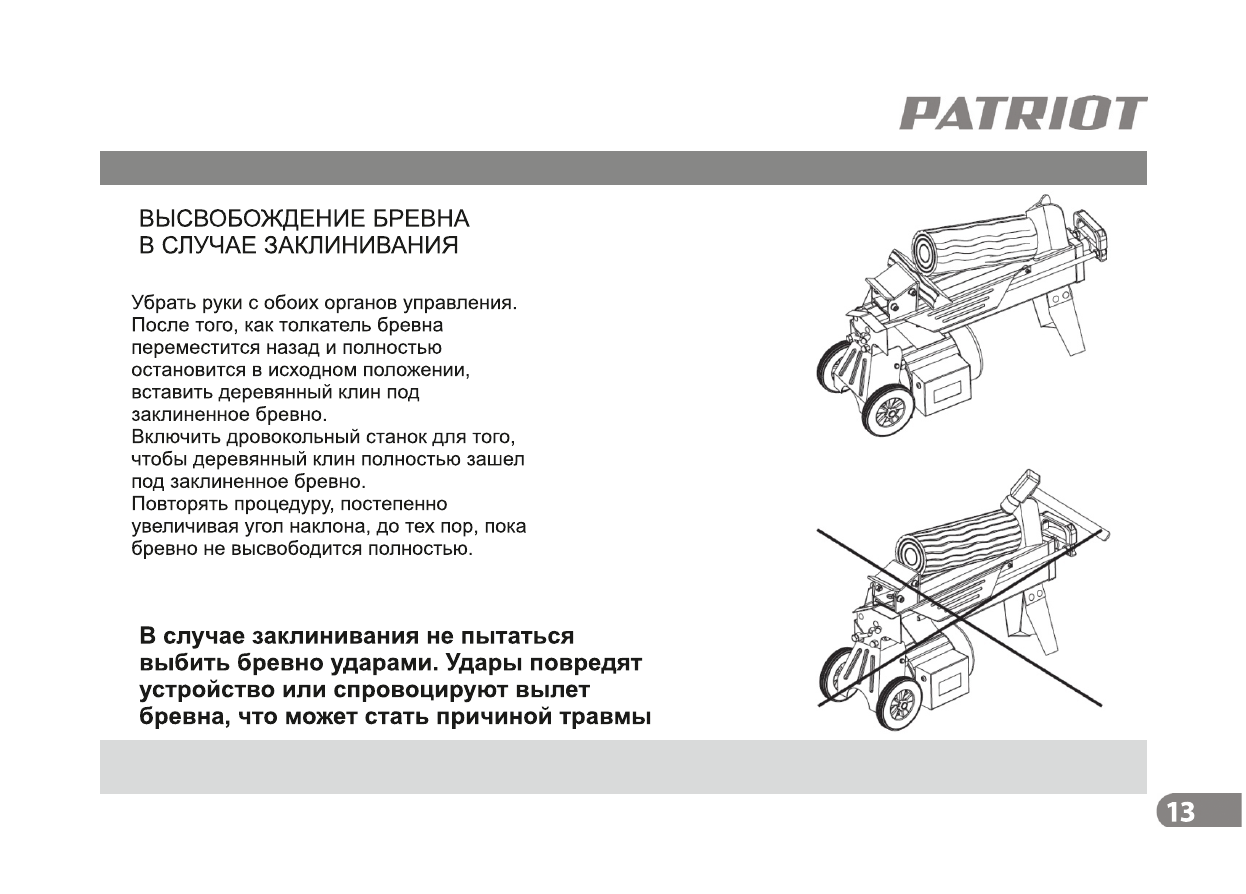 PATRIOT

ВЫСВОБОЖДЕНИЕ БРЕВНА
В СЛУЧАЕ ЗАКЛИНИВАНИЯ

Убрать руки с обоих органов управления. После того, как толкатель бревна переместится назад и полностью остановится в исходном положении, вставить деревянный клин под заклиненное бревно.
Включить дровокольный станок для того, чтобы деревянный клин полностью зашел под заклиненное бревно.
Повторять процедуру, постепенно увеличивая угол наклона, до тех пор, пока бревно не высвободится полностью.

В случае заклинивания не пытаться выбить бревно ударами. Удары повредят устройство или спровоцируют вылет бревна, что может стать причиной травмы

13