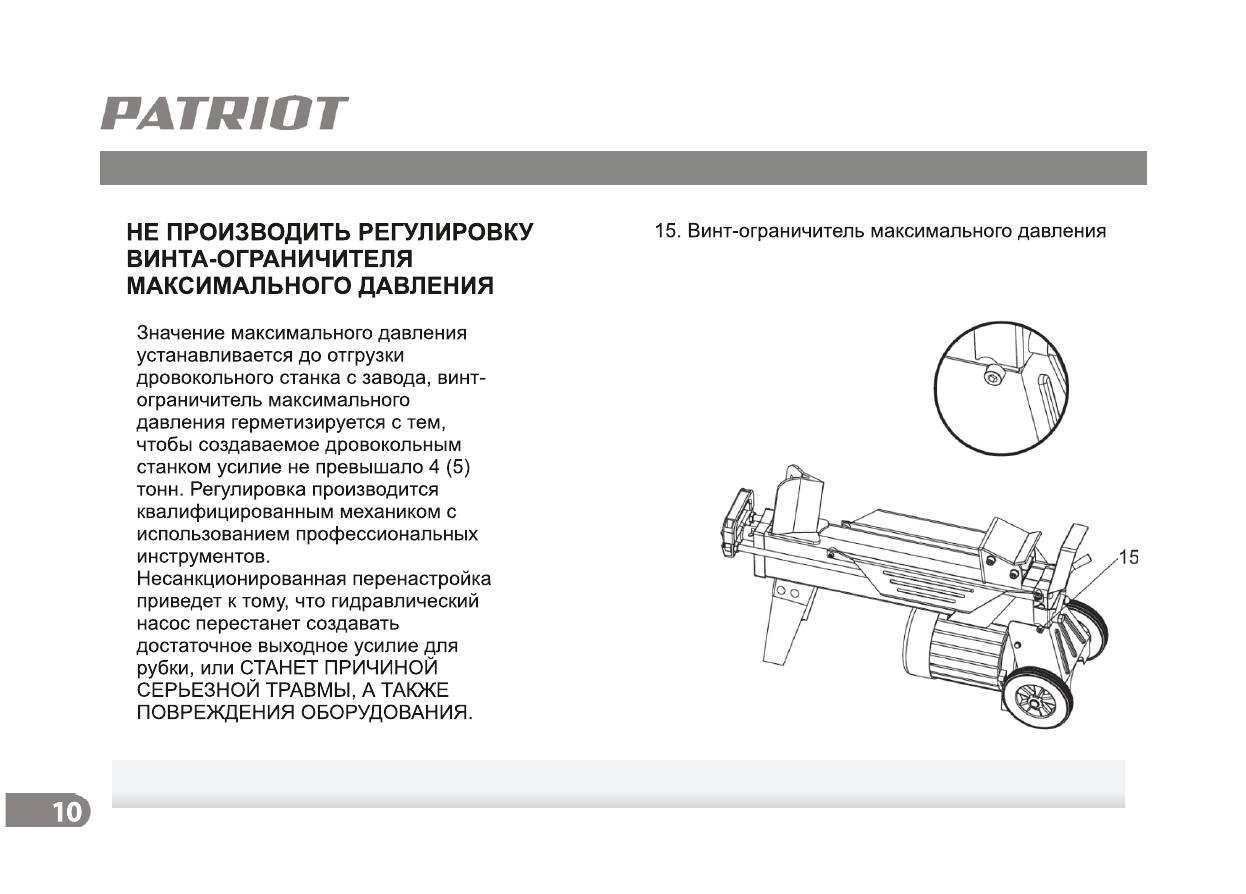 PATRIOT

НЕ ПРОИЗВОДИТЬ РЕГУЛИРОВКУ ВИНТА-ОГРАНИЧИТЕЛЯ МАКСИМАЛЬНОГО ДАВЛЕНИЯ

Значение максимального давления устанавливается до отгрузки дровокольного станка с завода, винт-ограничитель максимального давления герметизируется с тем, чтобы создаваемое дровокольным станком усилие не превышало 4 (5) тонн. Регулировка производится квалифицированным механиком с использованием профессиональных инструментов.
Несанкционированная перенастройка приведет к тому, что гидравлический насос перестанет создавать достаточное выходное усилие для рубки, или СТАНЕТ ПРИЧИНОЙ СЕРЬЕЗНОЙ ТРАВМЫ, А ТАКЖЕ ПОВРЕЖДЕНИЯ ОБОРУДОВАНИЯ.

15. Винт-ограничитель максимального давления

15

10