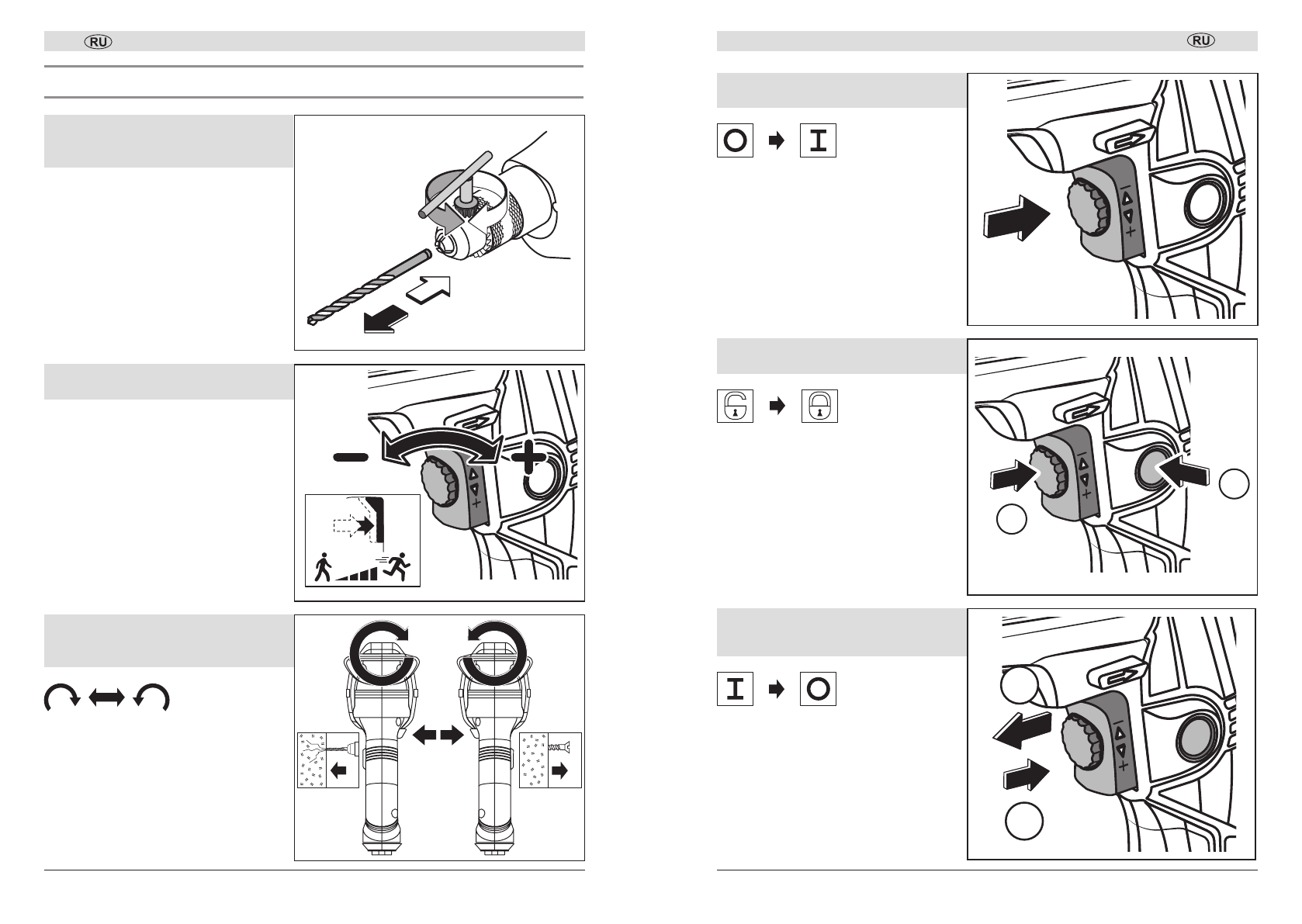 RU

RU

O I

I O