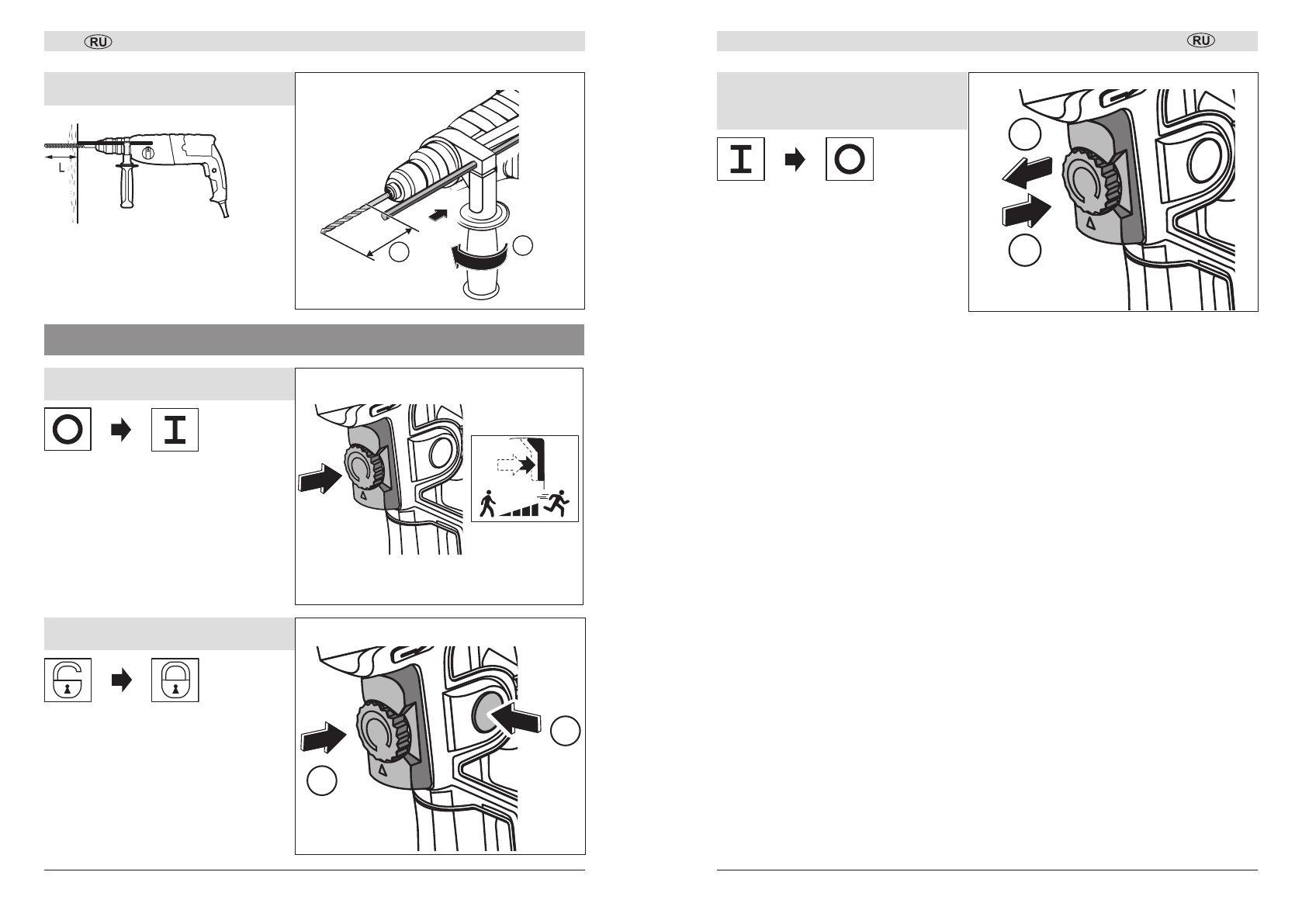 RU

L

RU