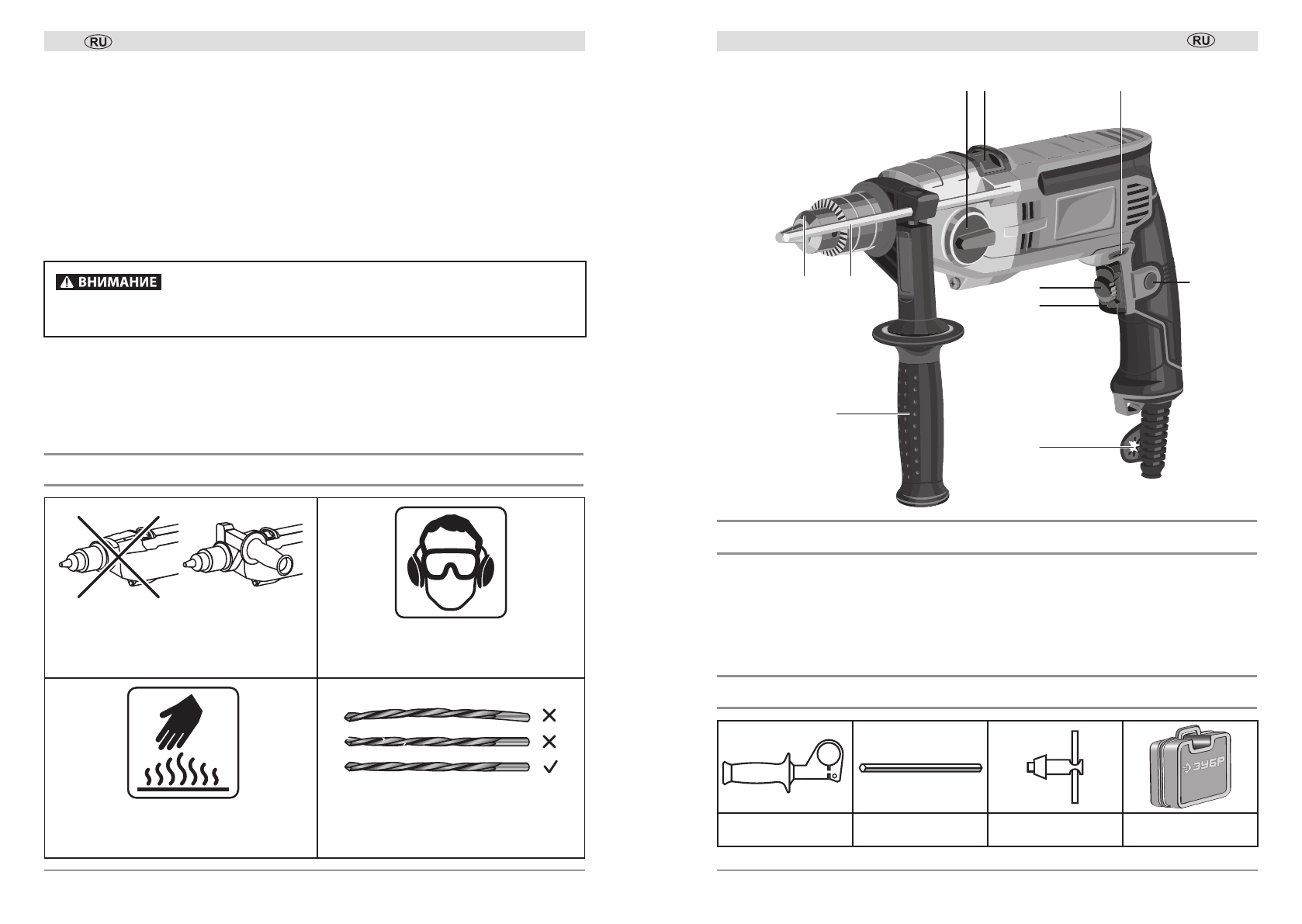 RU

ВНИМАНИЕ

RU

ЗУБР