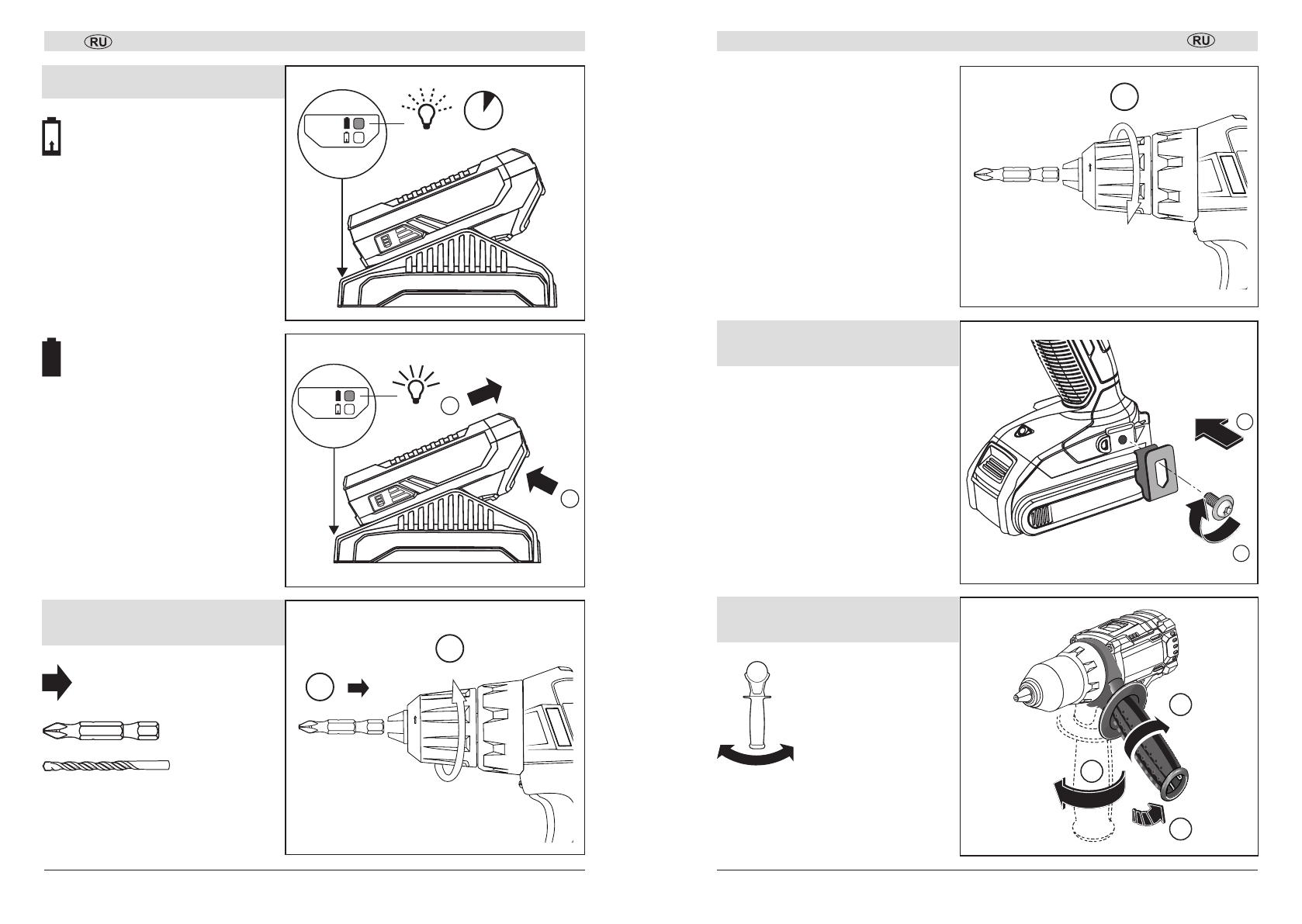 RU

RU