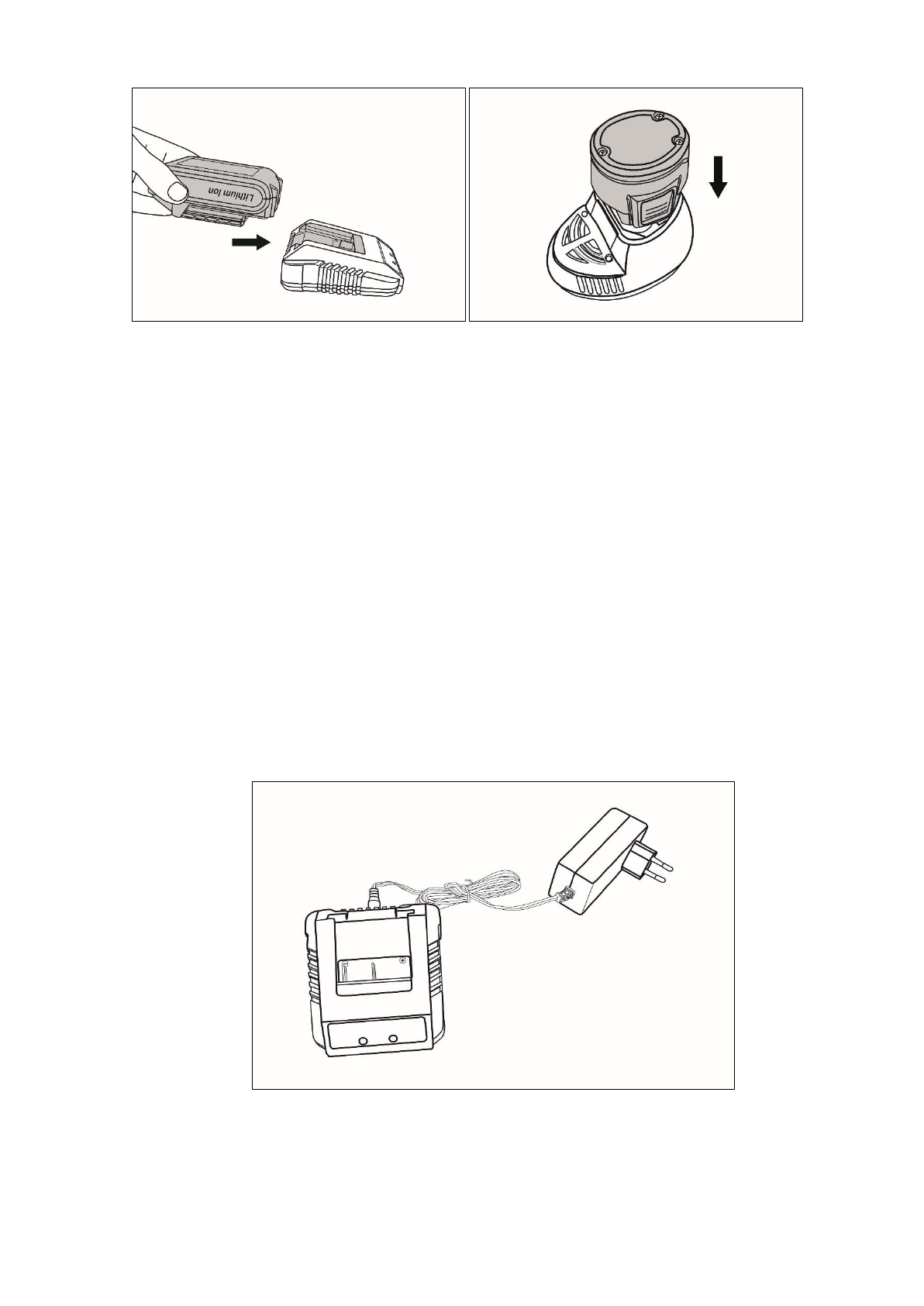 Lithium Ion