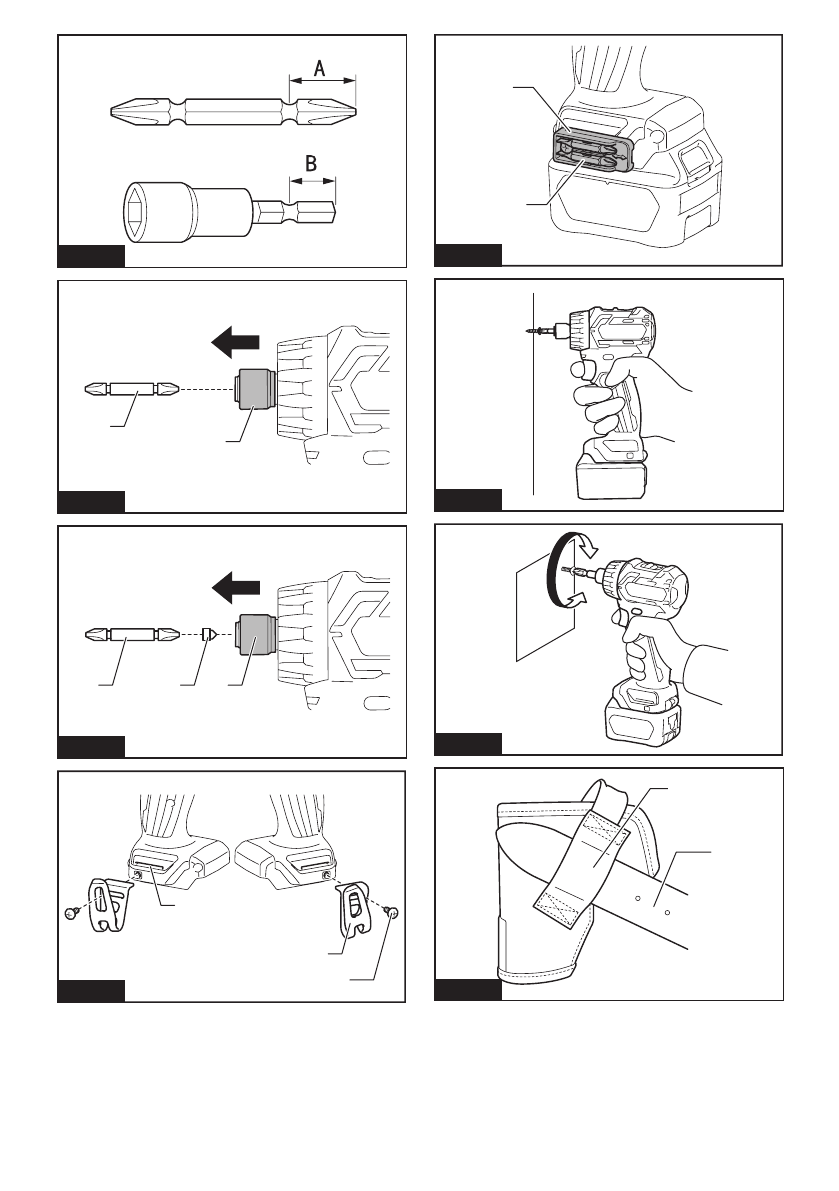 A

B