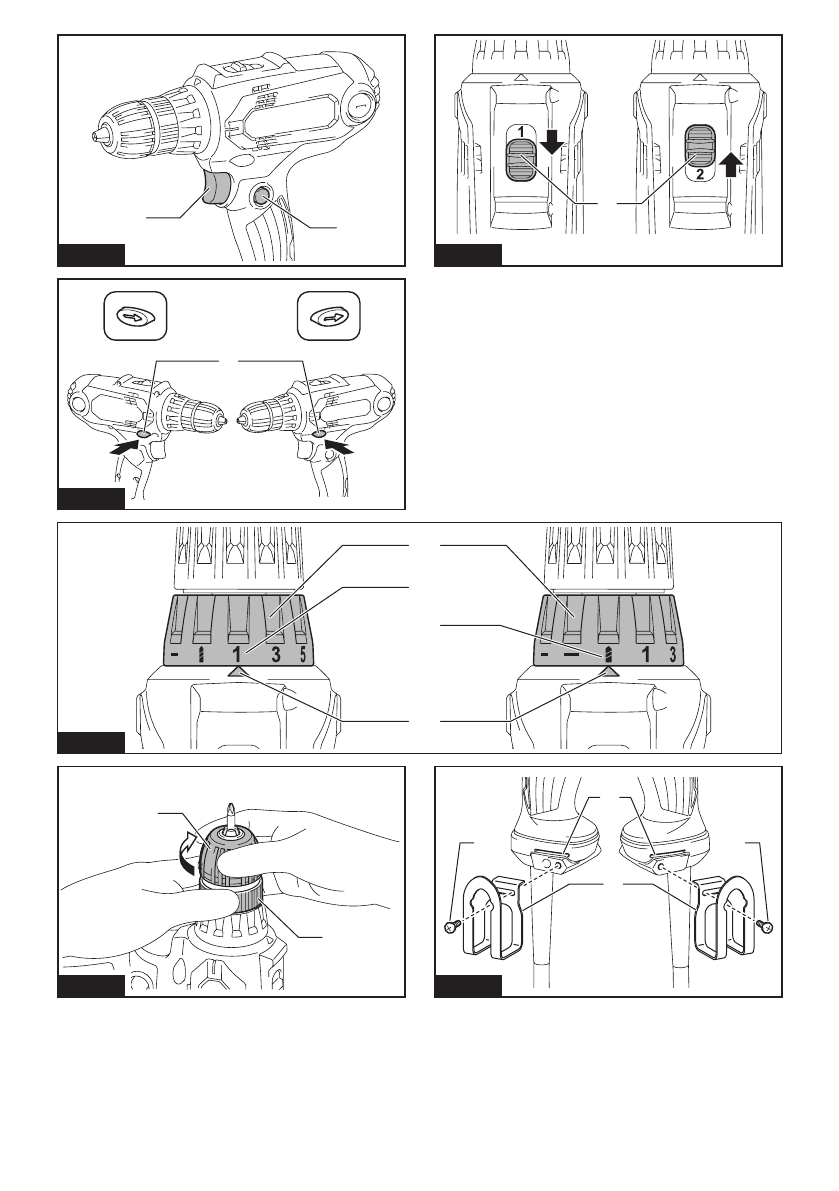 1
2
1
3
5
1
3