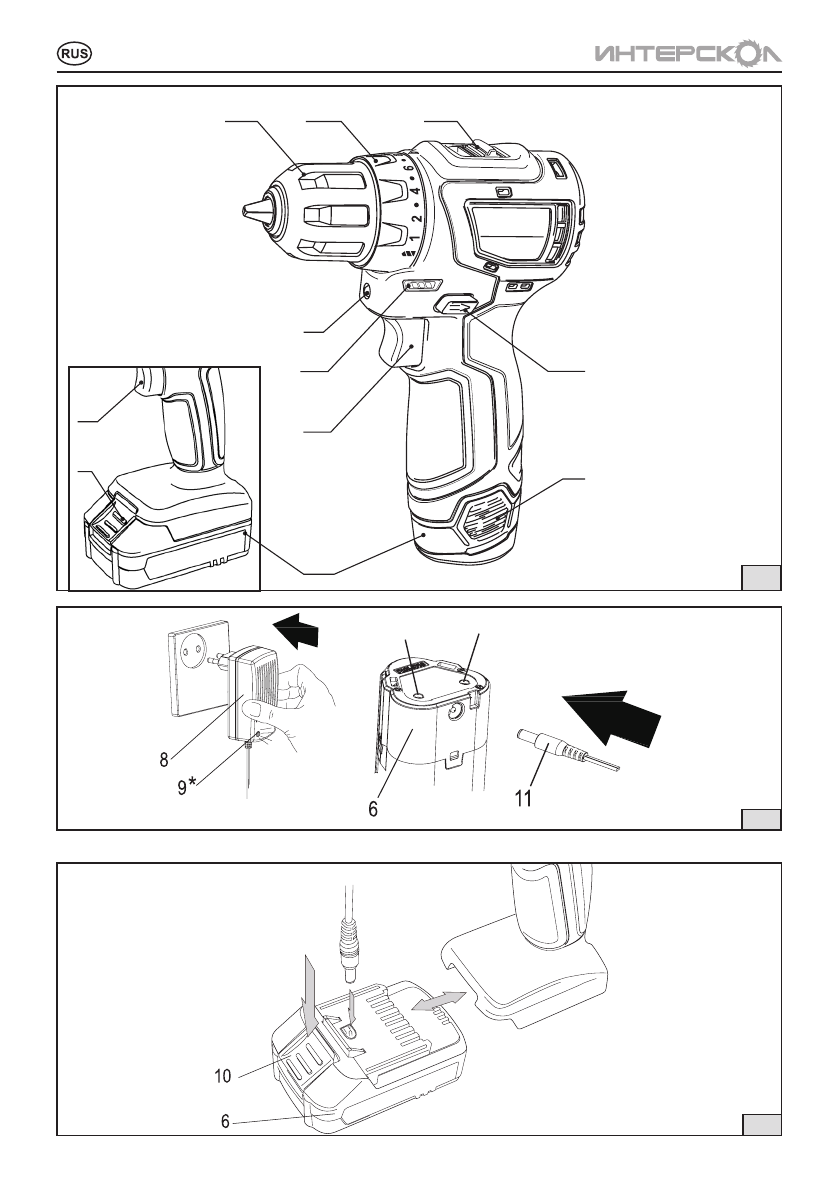 RUS

ИНТЕРСКОЛ

1 2 4 6

8

9*

6

11

10

6