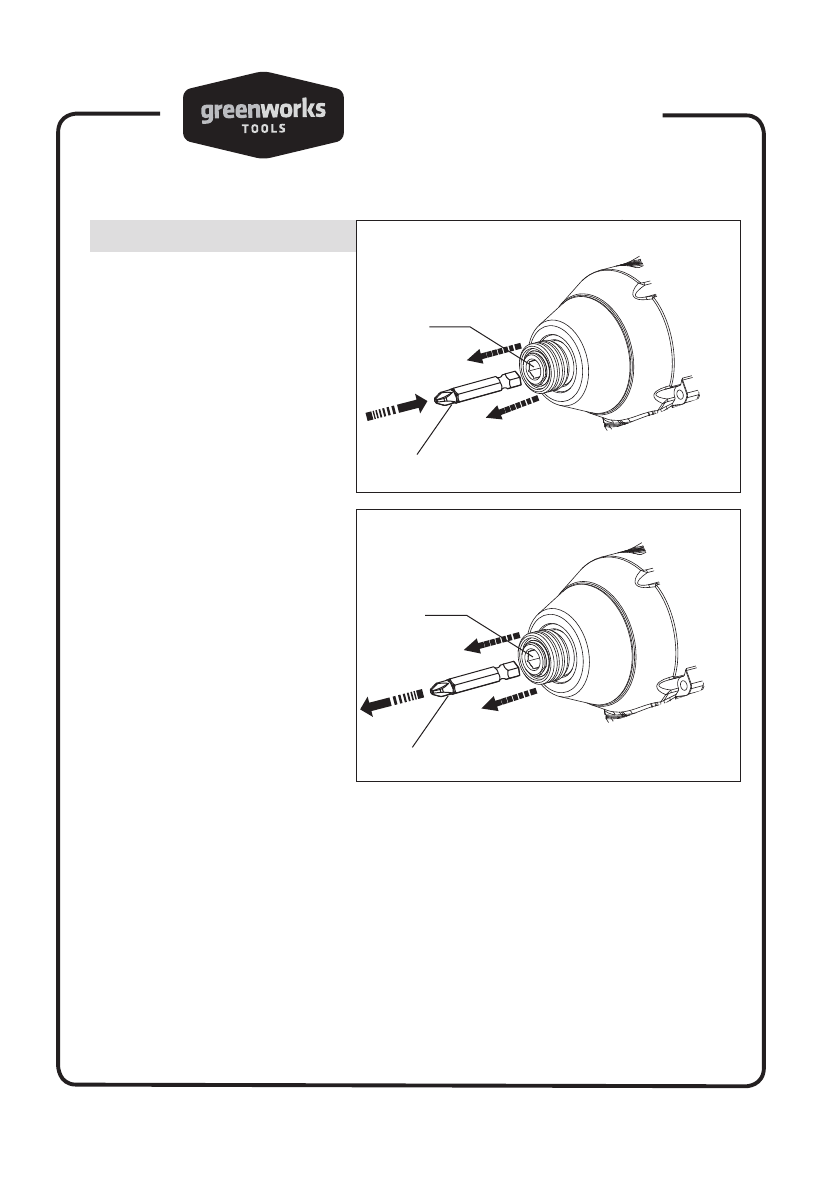 greenworks
TOOLS