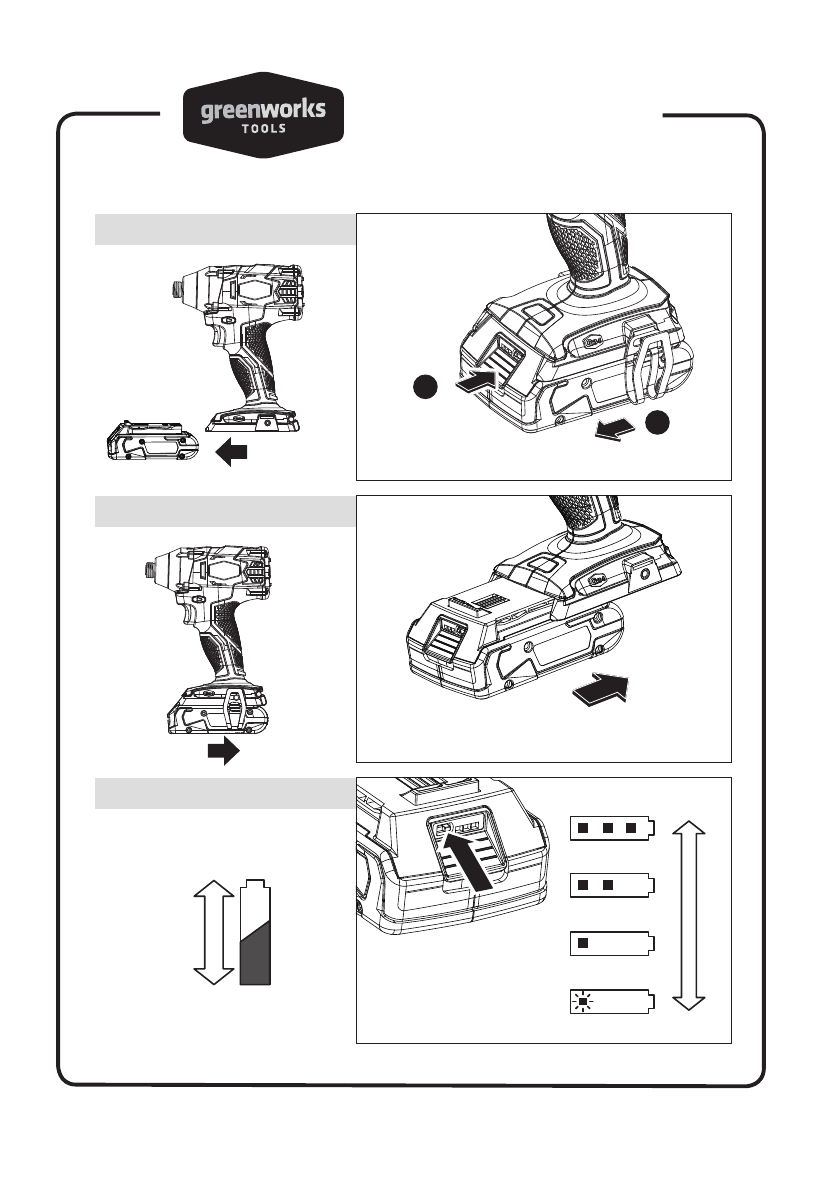 greenworks
TOOLS