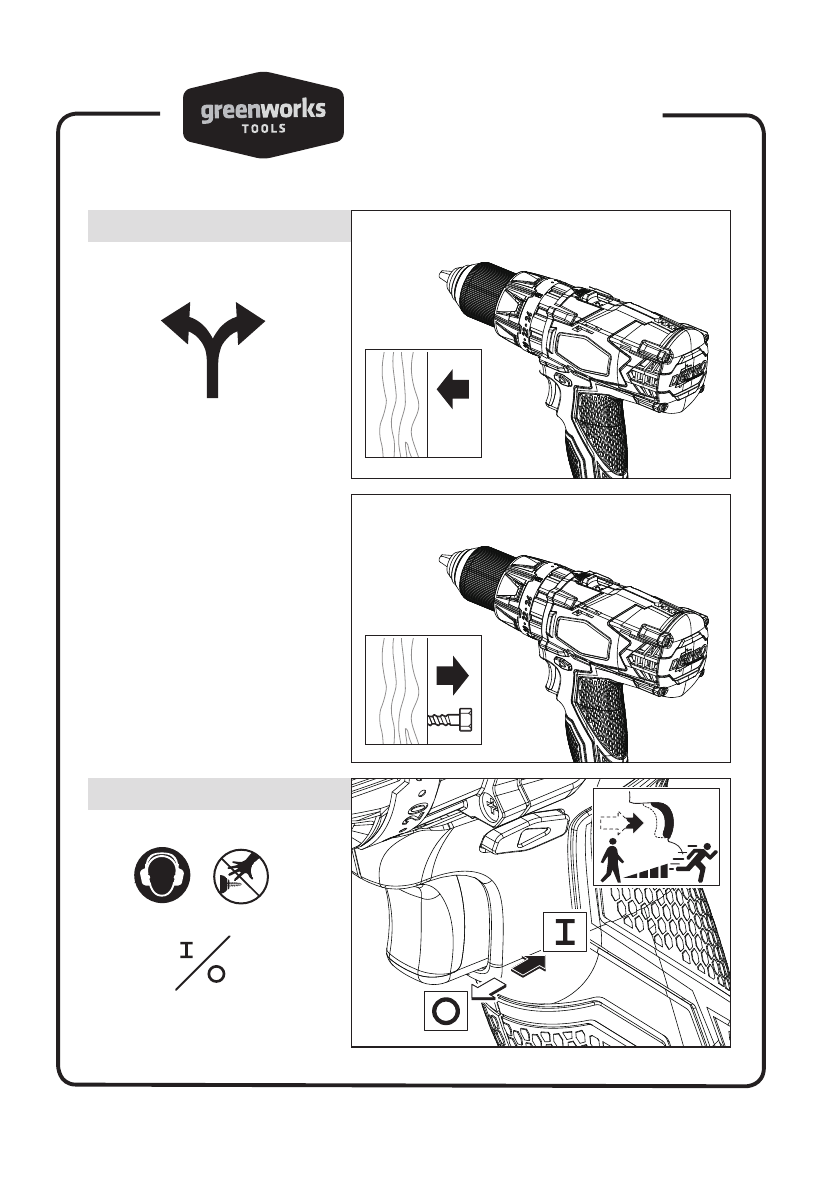 greenworks
TOOLS

I
O

I

O