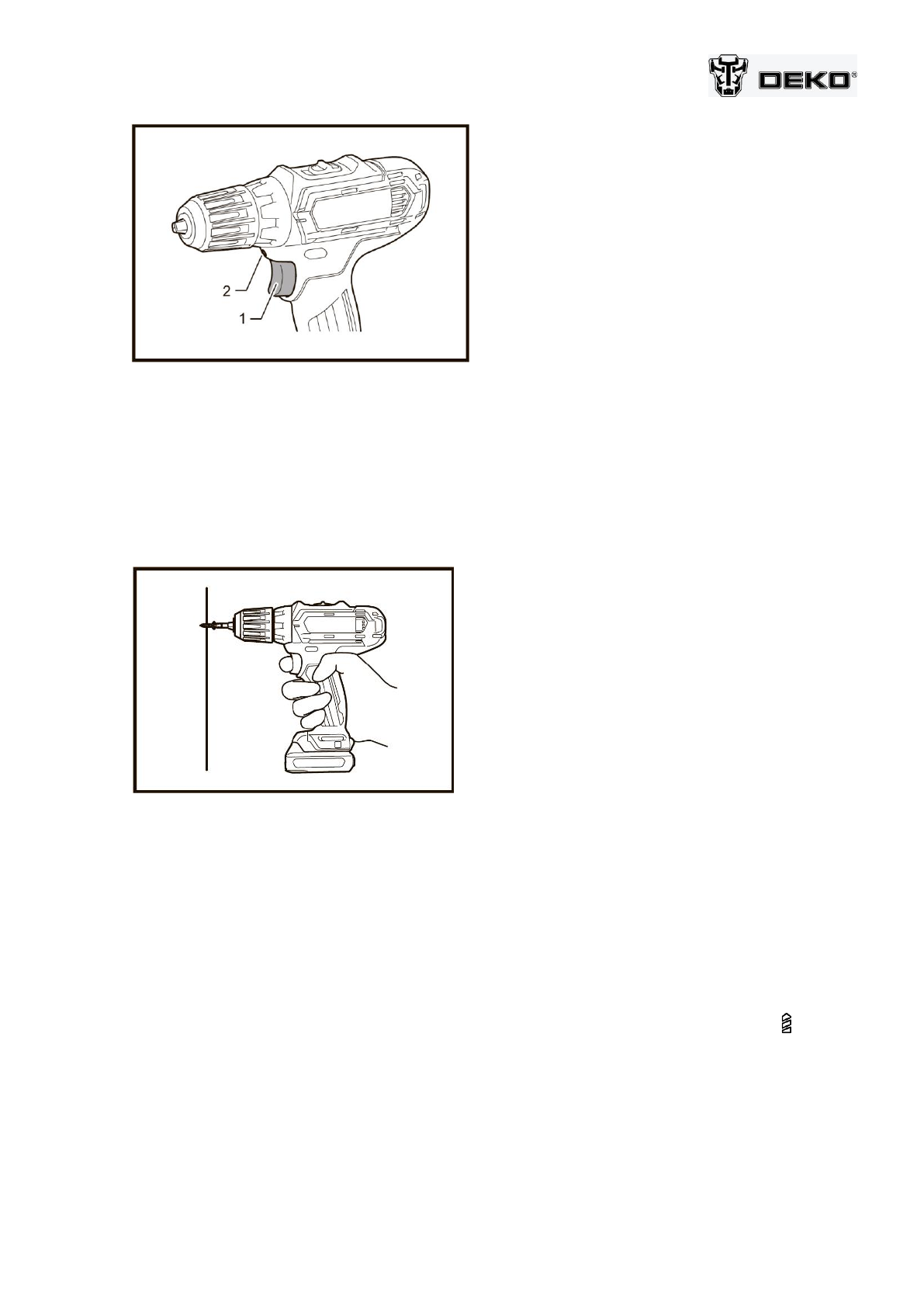 DEKO®

2

1