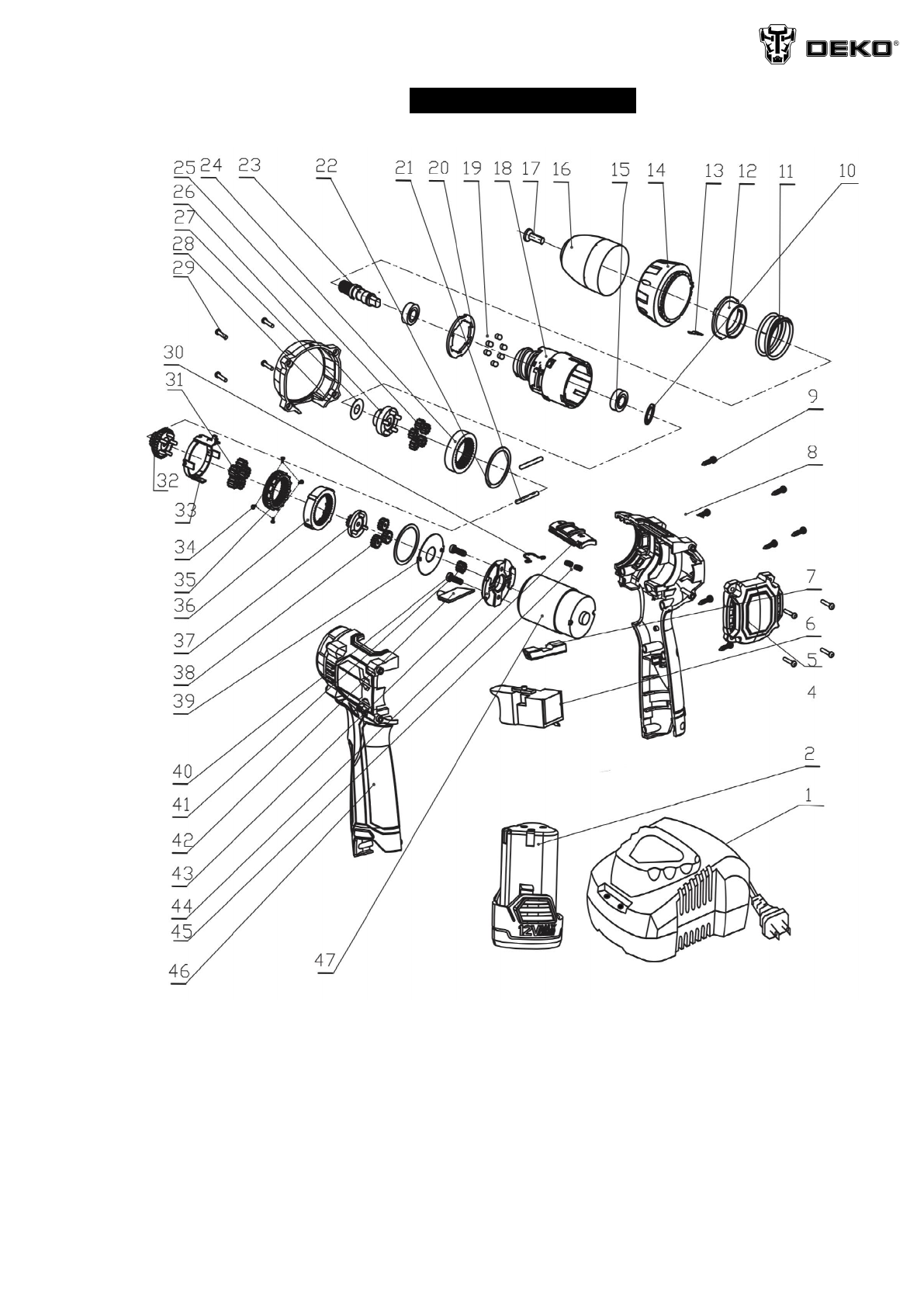 DEKO®

25 24 23 22 21 20 19 18 17 16 15 14 13 12 11 10

26
27
28
29
30
31
32
33
34
35
36
37
38
39
40
41
42
43
44
45
46
47

9
8
7
6
5
4
2
1

12V