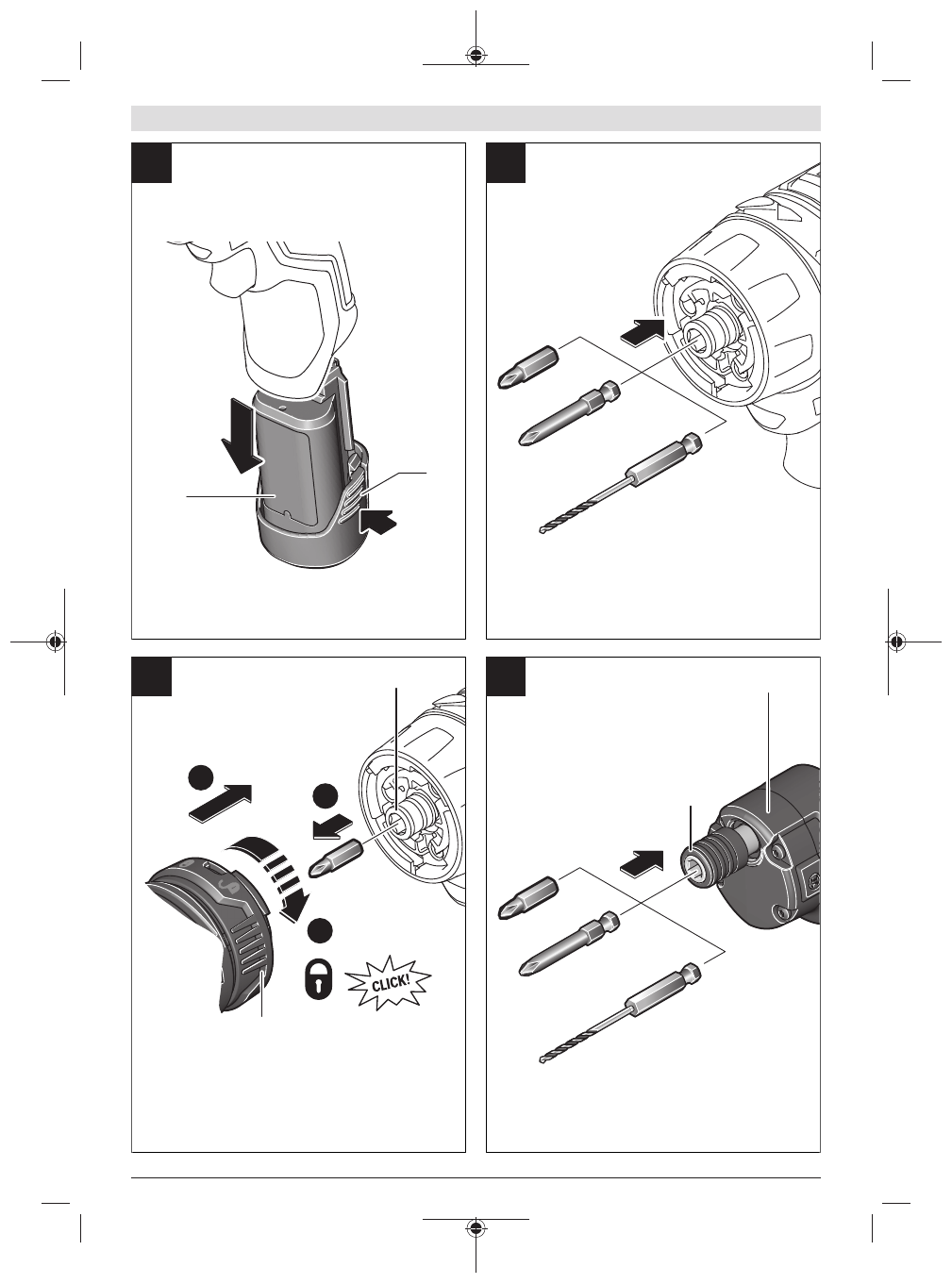 CLICK!