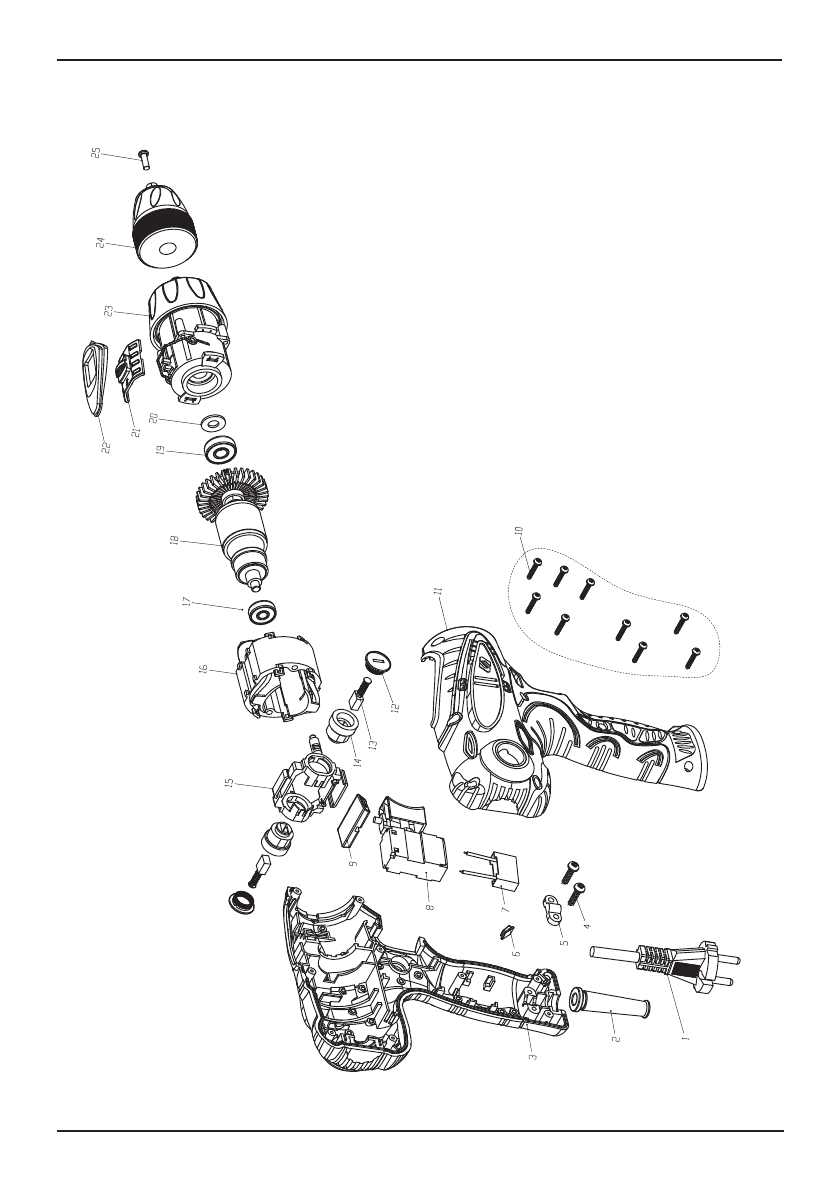 25
24
23
22
21
20
19
18
17
16
15
14
13
12
11
10
9
8
7
6
5
4
3
2
1