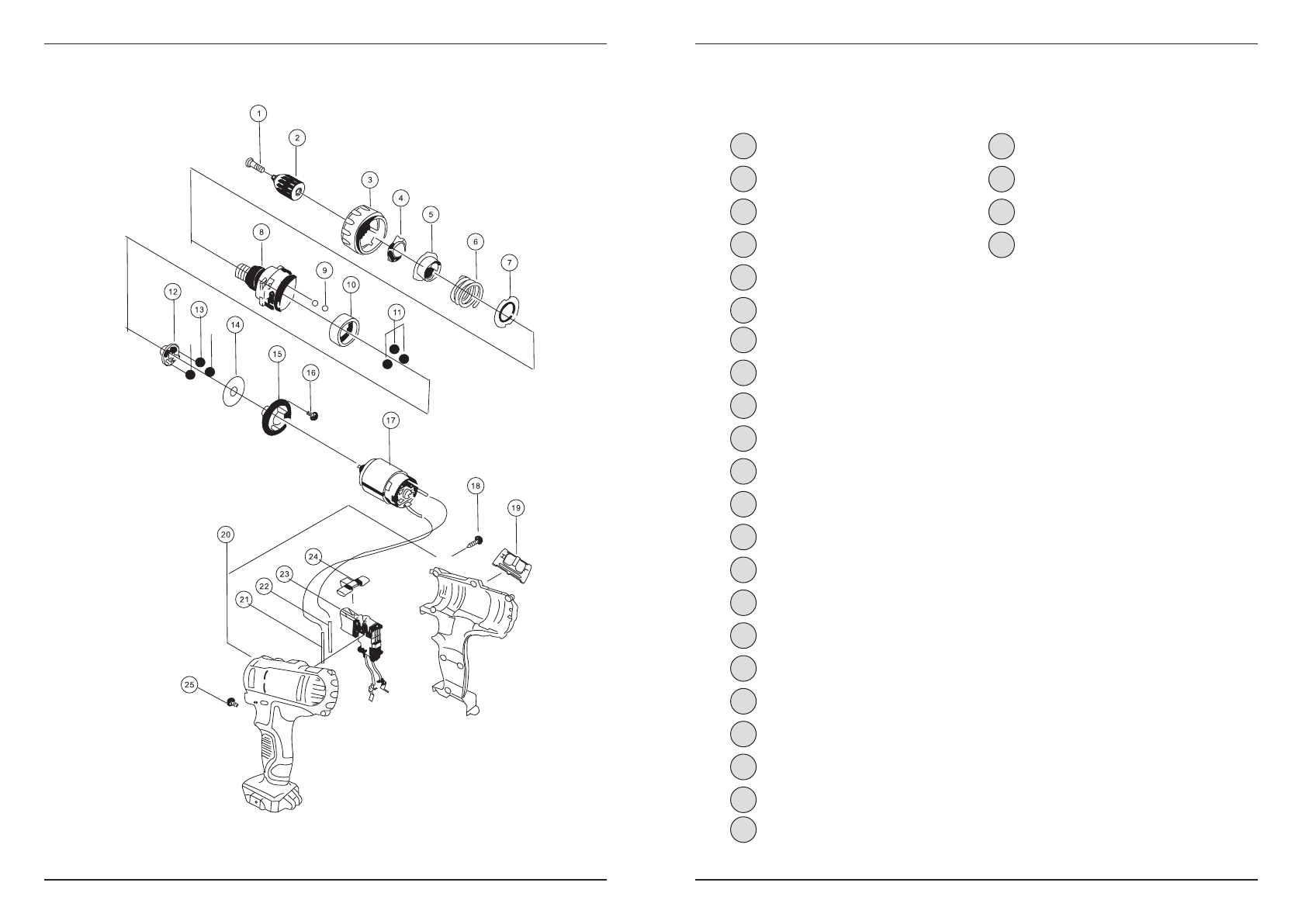 1
2
3
4
5
6
7
8
9
10
11
12
13
14
15
16
17
18
19
20
21
22
23
24
25