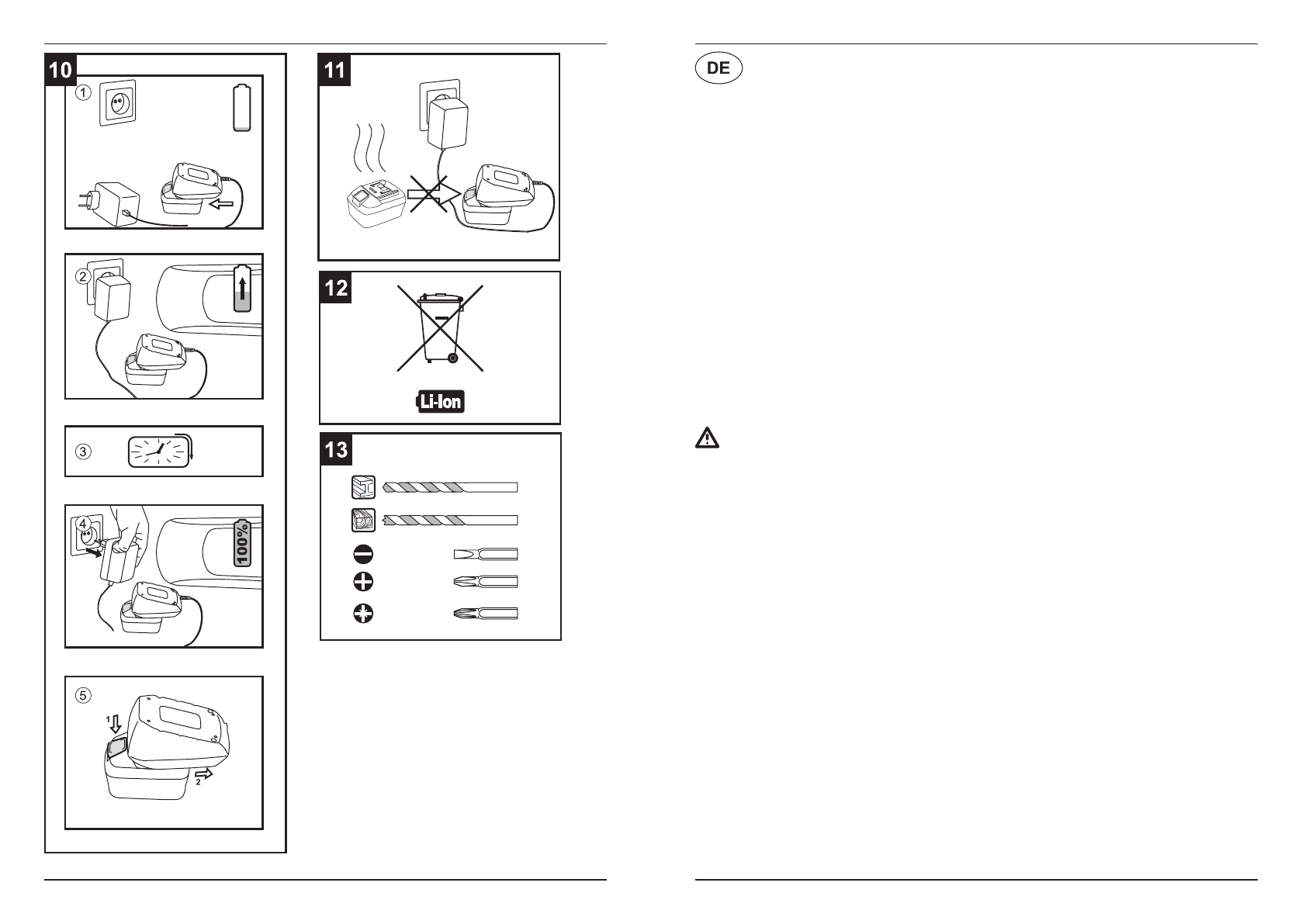 10

①

②

③

④

100%

⑤

1

2

11

12

Li-Ion

13

DE