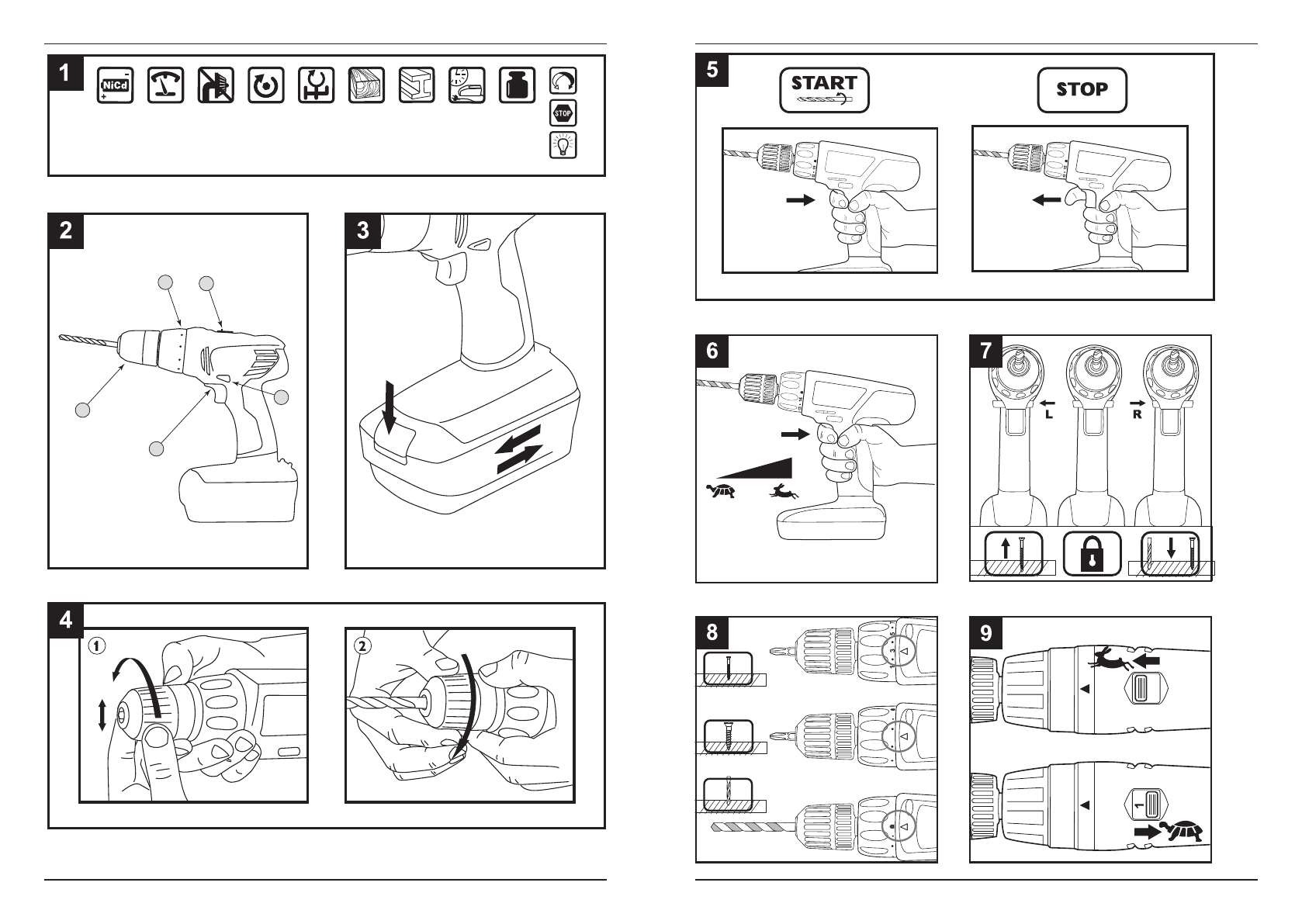 1

NiCd

STOP

2

3

4

①

②

5

START

STOP

6

7

L

R

8

9

1