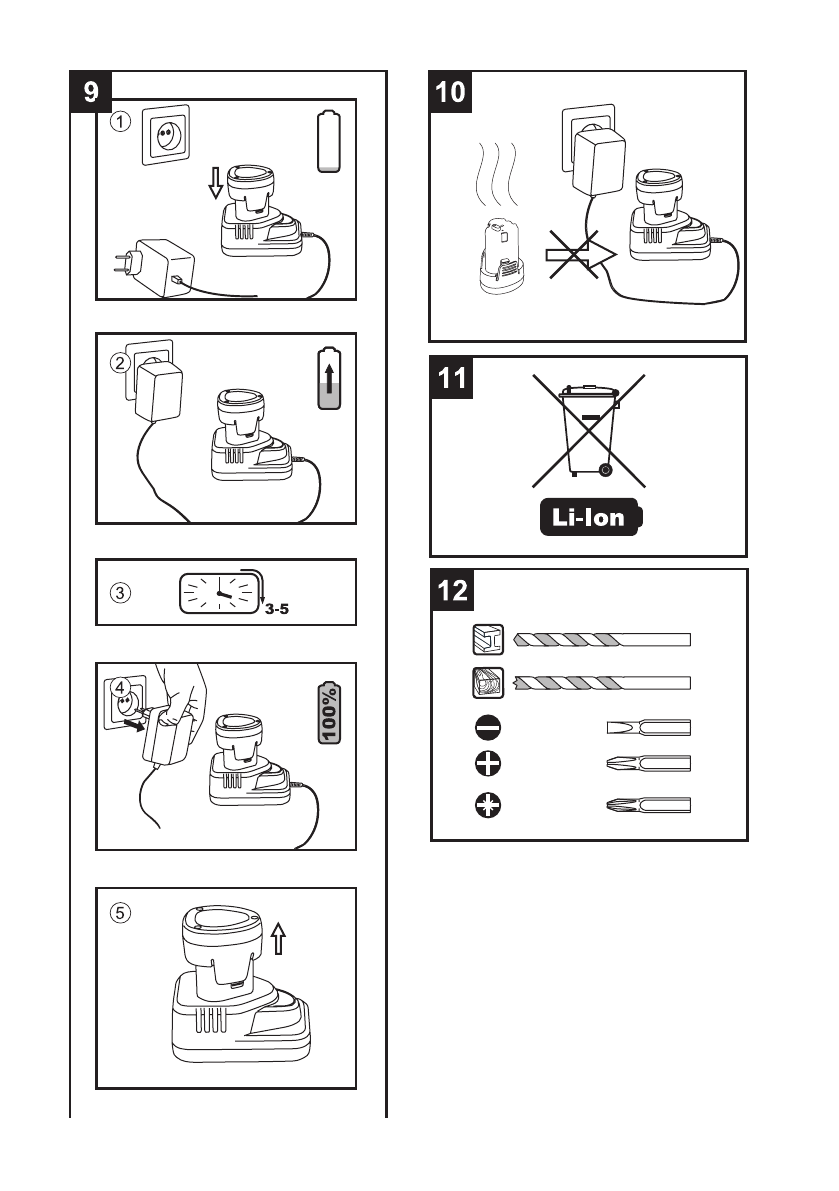 9

①

②

③

3-5

④

100%

⑤

10

11

Li-Ion

12