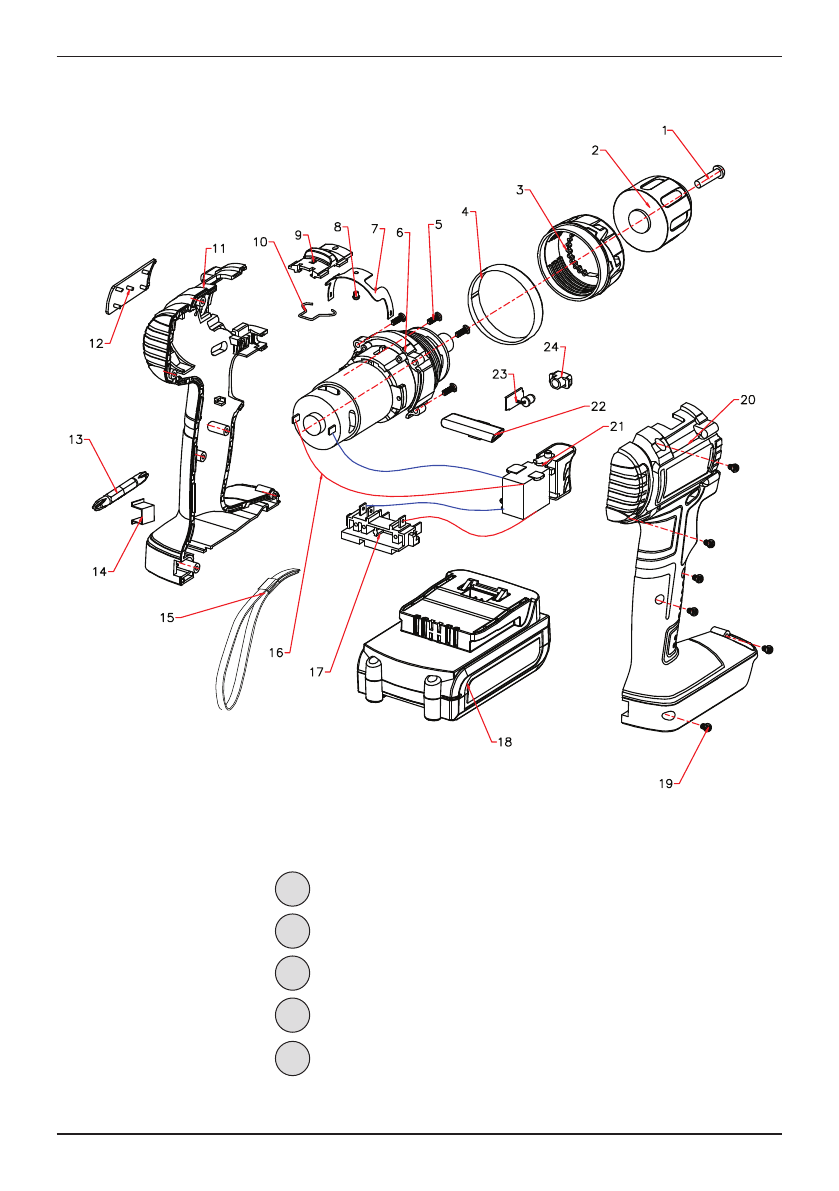 1
2
3
4
5
6
7
8
9
10
11
12
13
14
15
16
17
18
19
20
21
22
23
24