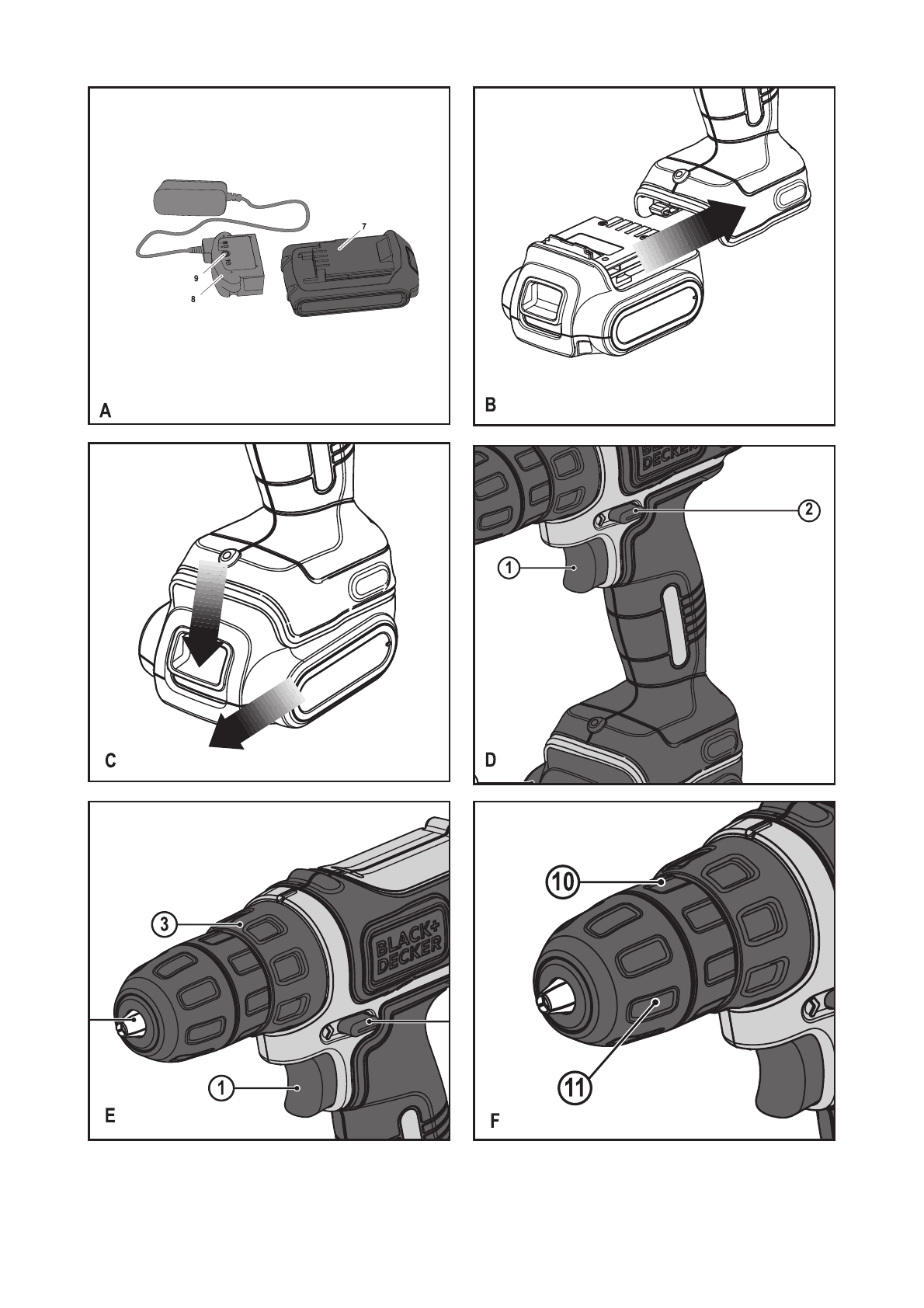 7
9
8
A

B

C

BLACK+ DECKER
2
1
D

3
BLACK+ DECKER
1
E

10
11
F