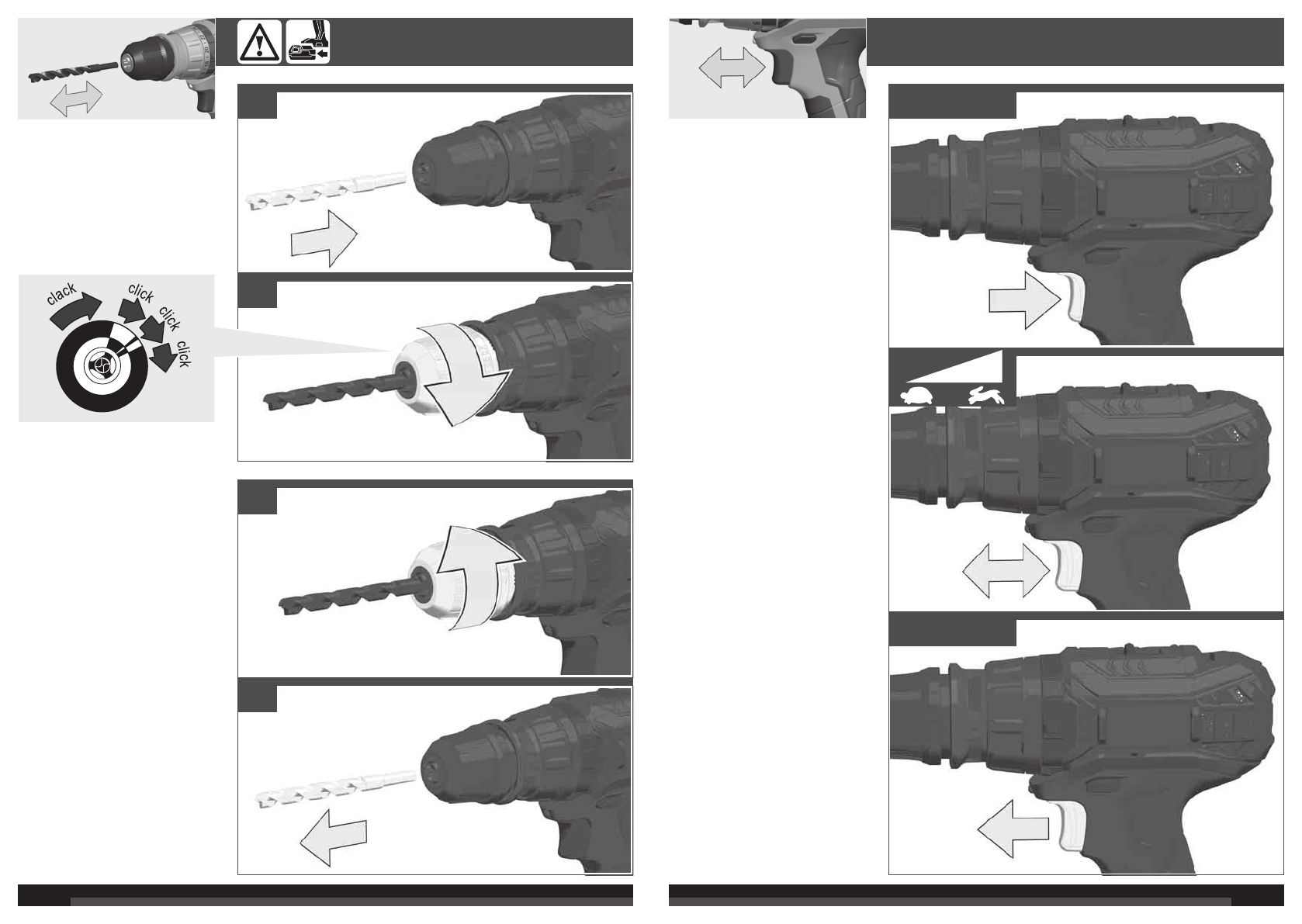 clack

click

click

click