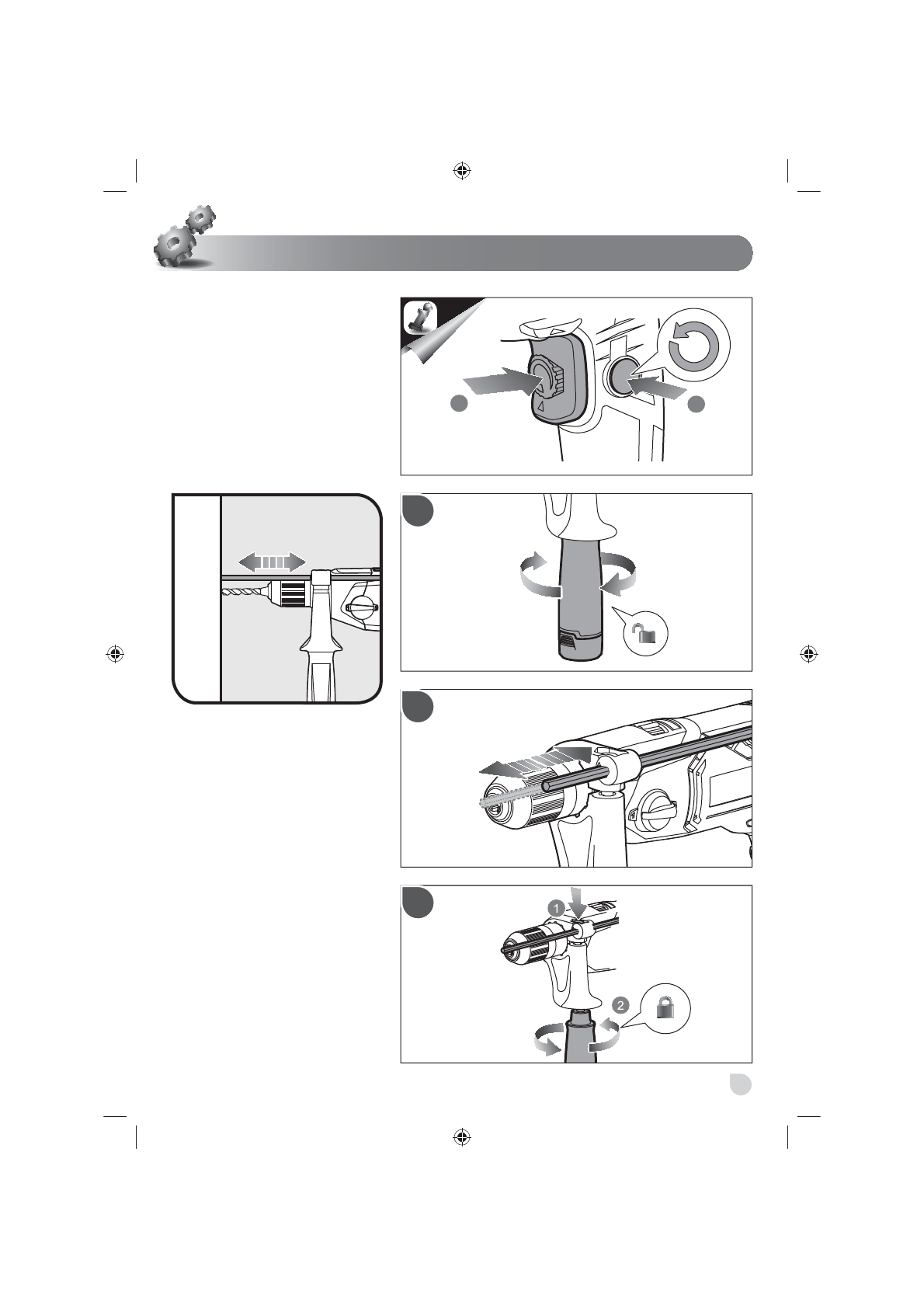 1

2