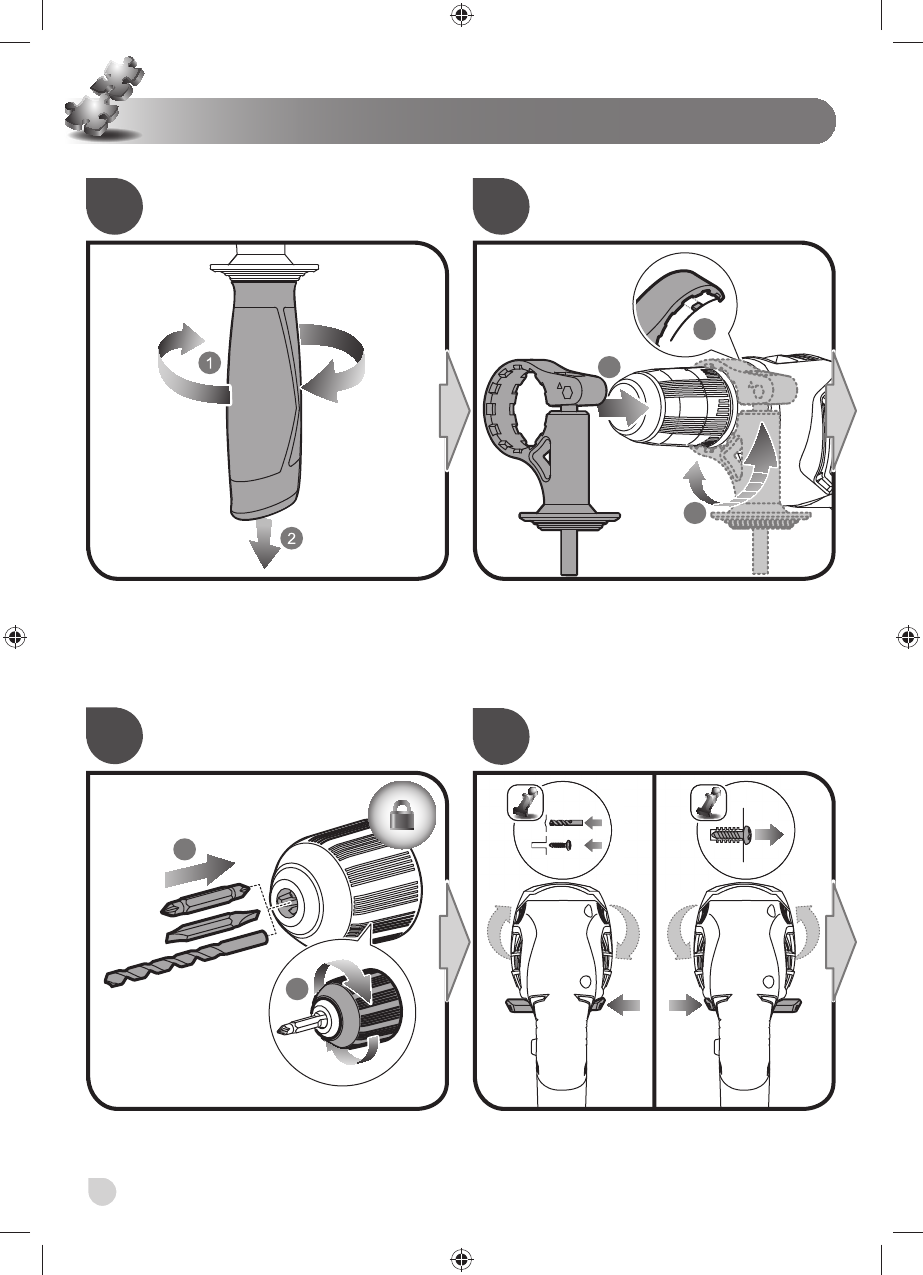 1

2