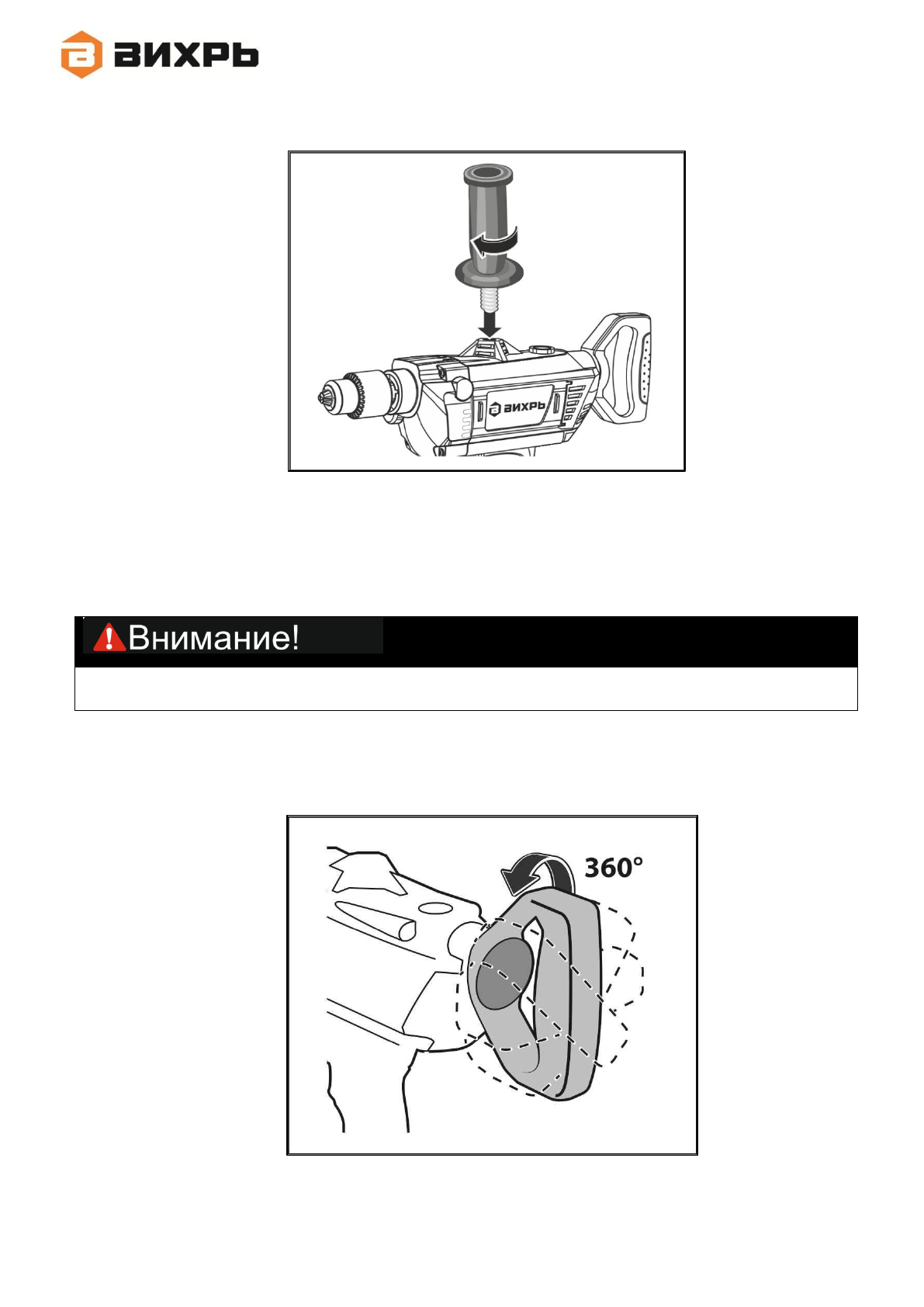 ВИХРЬ

ВИХРЬ

Внимание!

360°