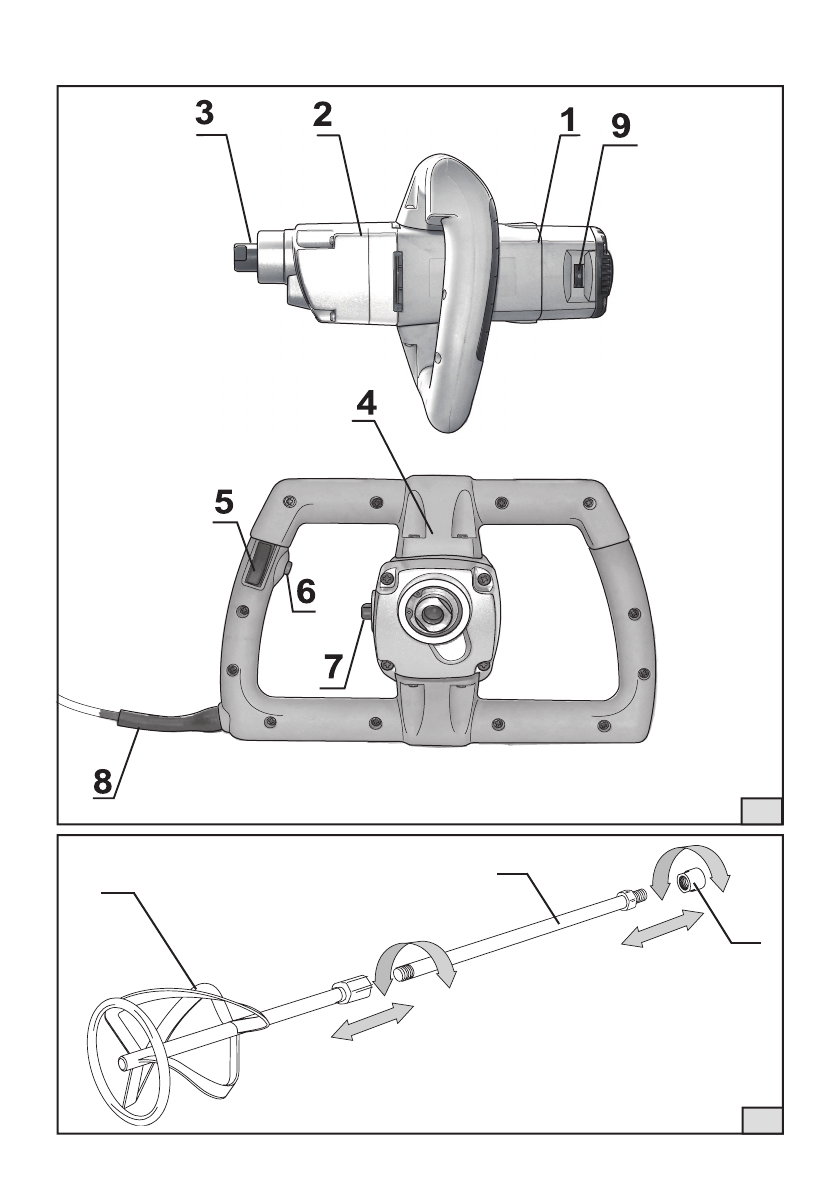 3
2
1
9
4
5
6
7
8