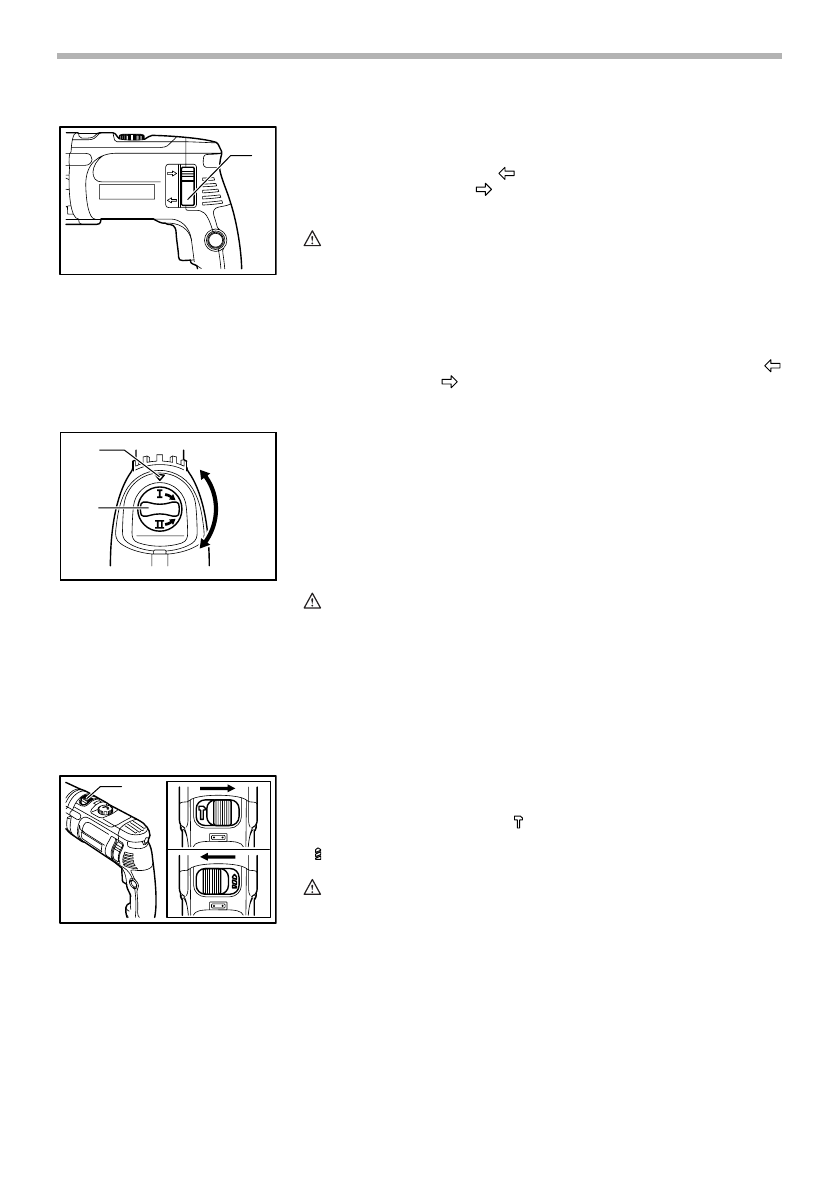 I
II