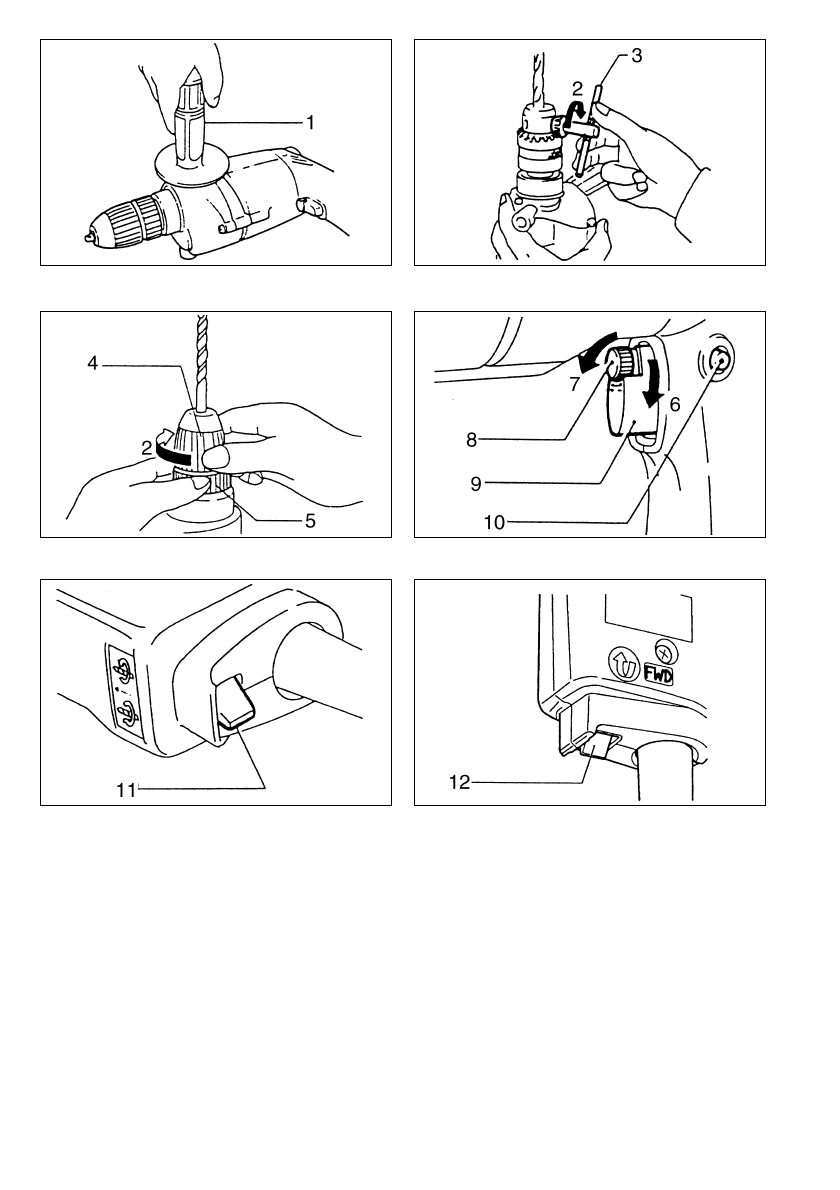 1

3
2

4
2
5

7
6
8
9
10

11

FWD
12