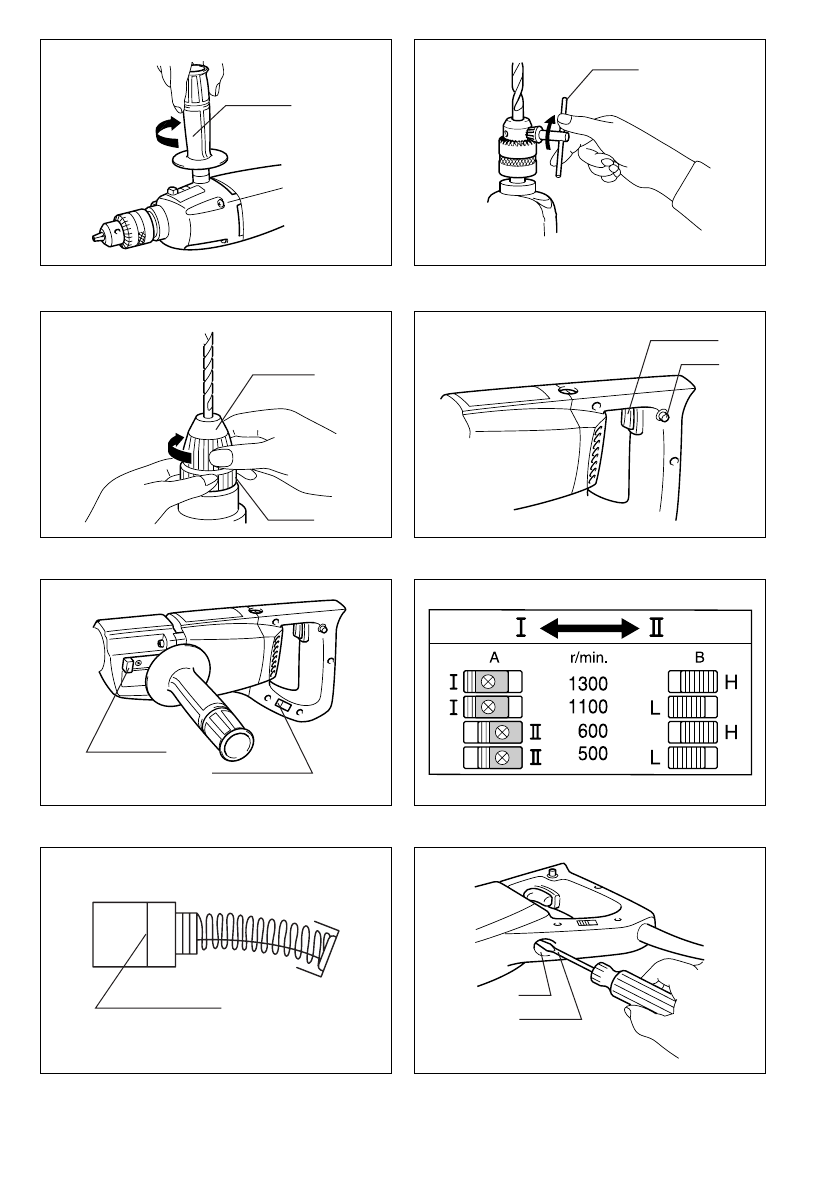 I ⟷ II

| A | r/min. | B |
|---|---|---|
| I | 1300 | H |
| I | 1100 | L |
| II | 600 | H |
| II | 500 | L |