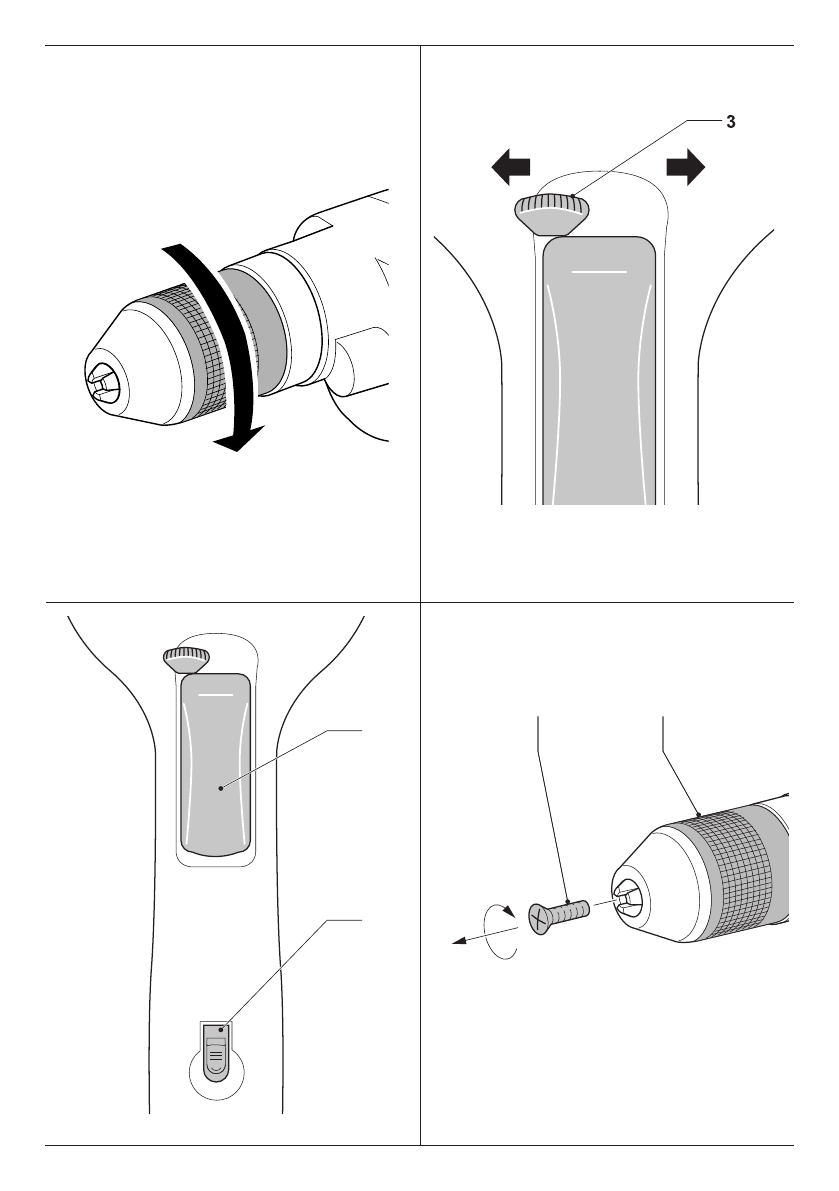 3