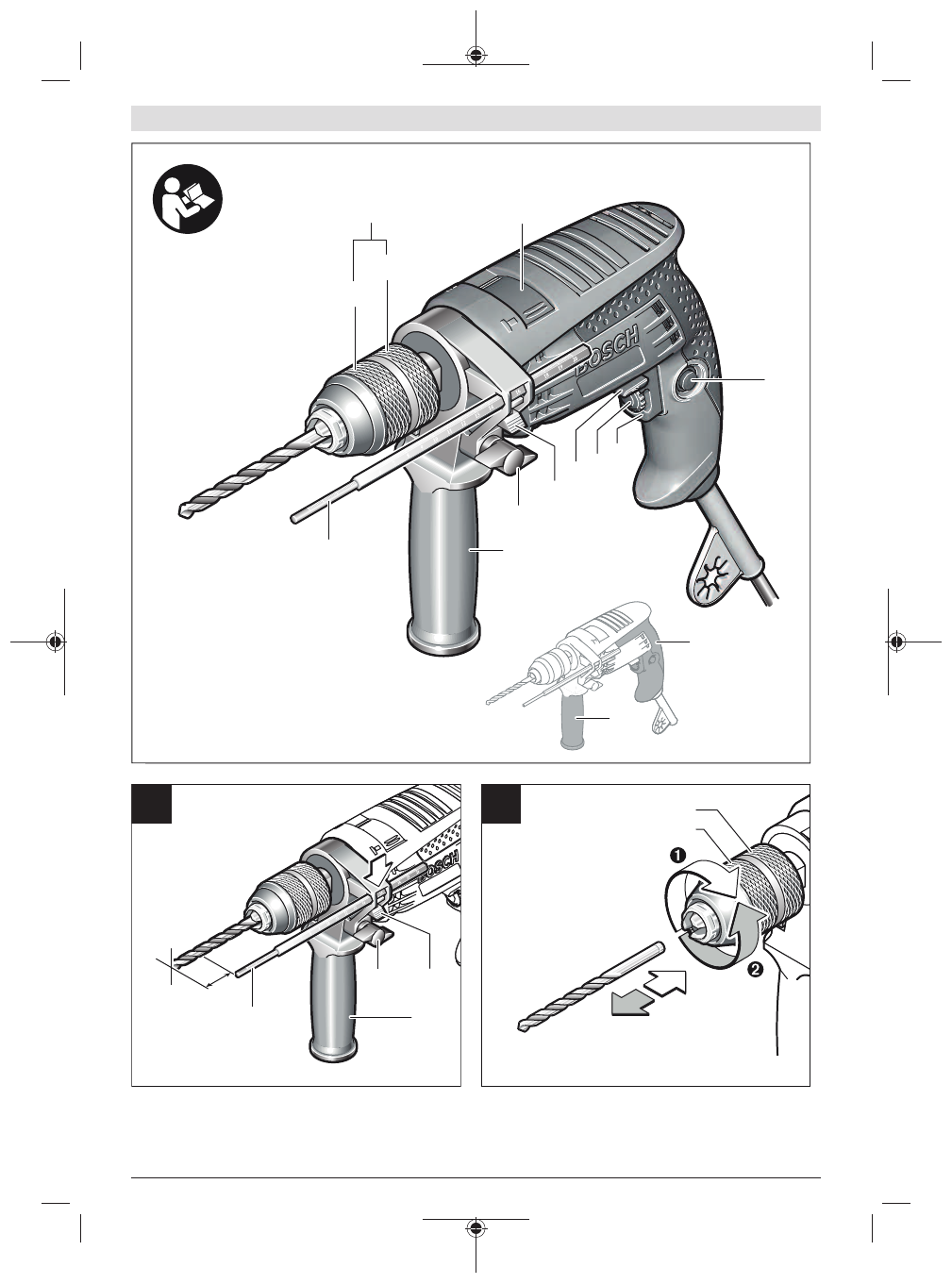 BOSCH

BOSCH

❶

❷