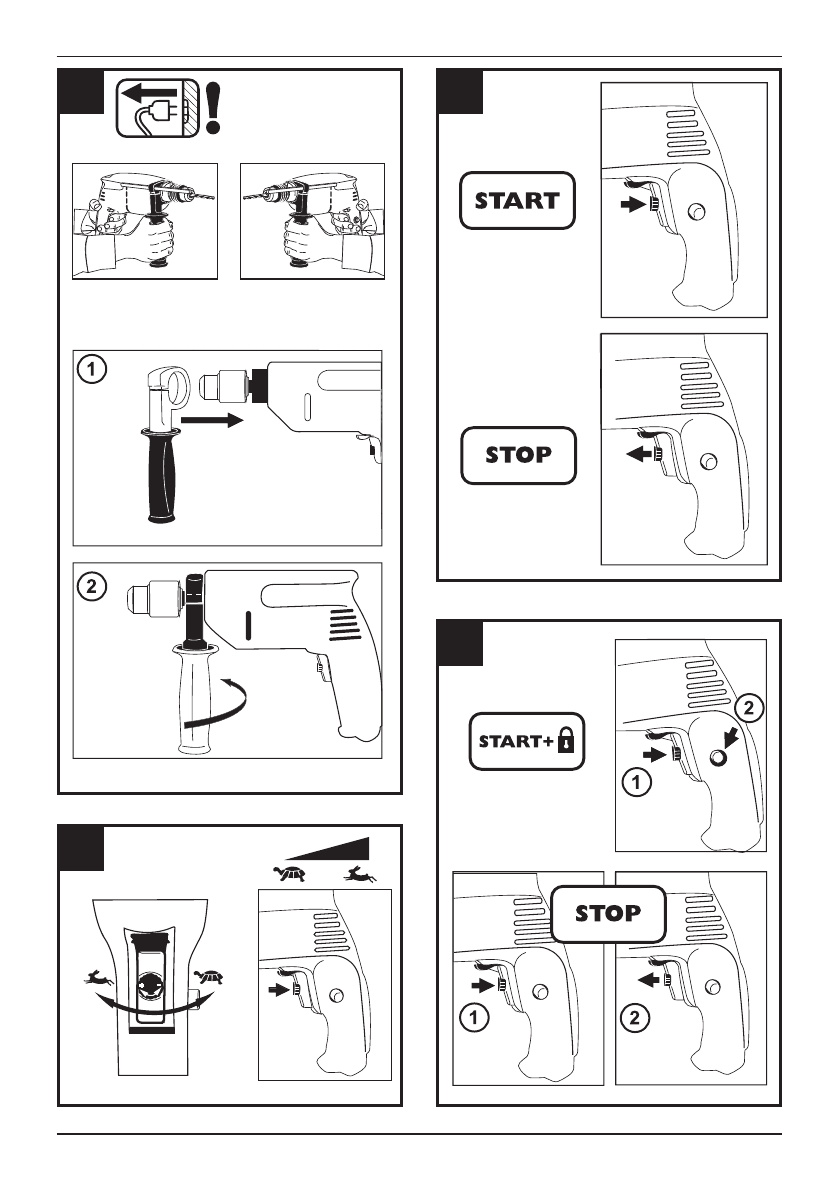 1

2

START

STOP

START+

2

1

STOP

1

2