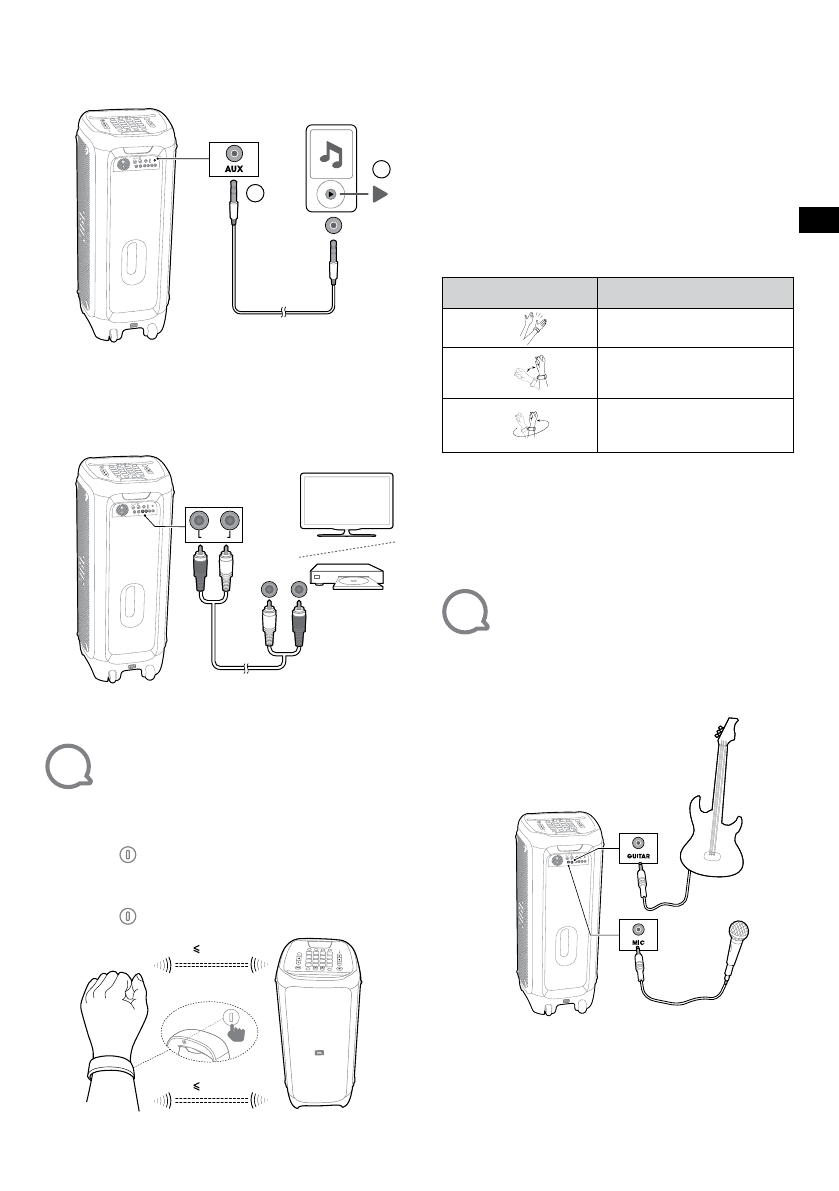 AUX

GUITAR

MIC