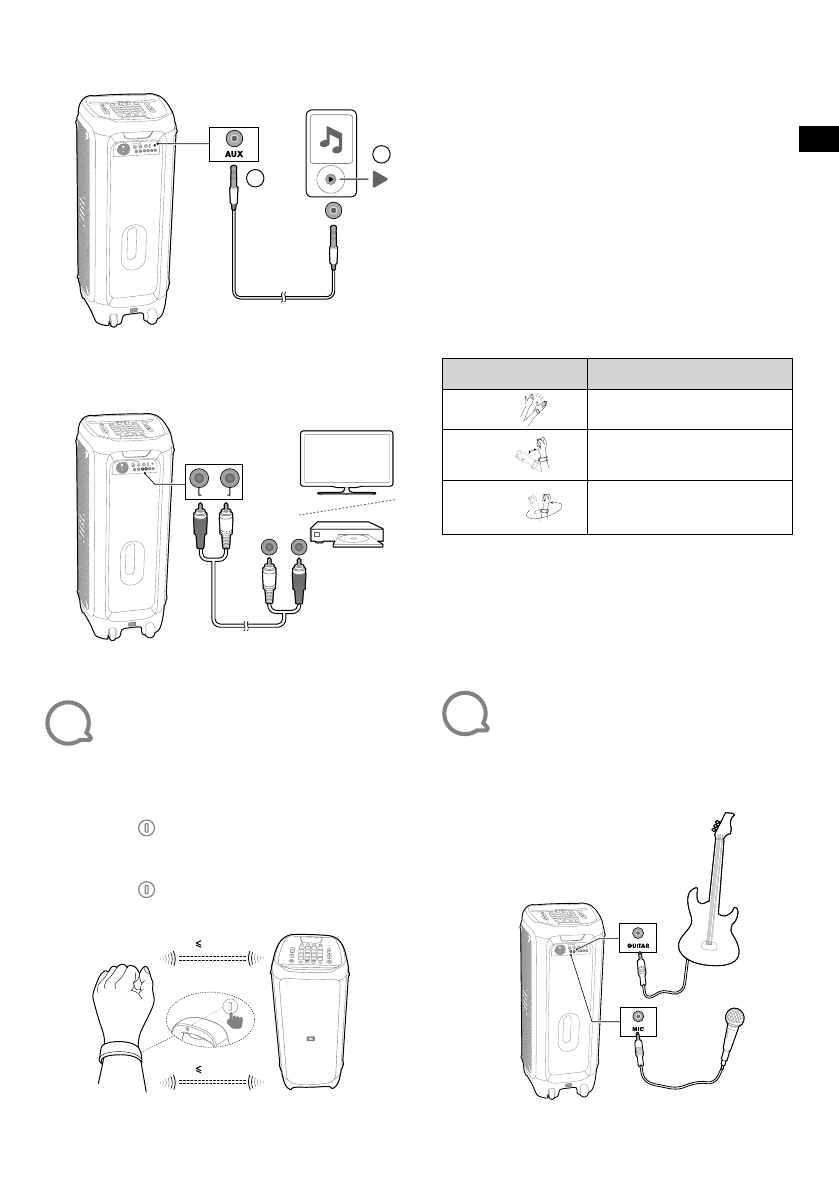 AUX

GUITAR

MIC