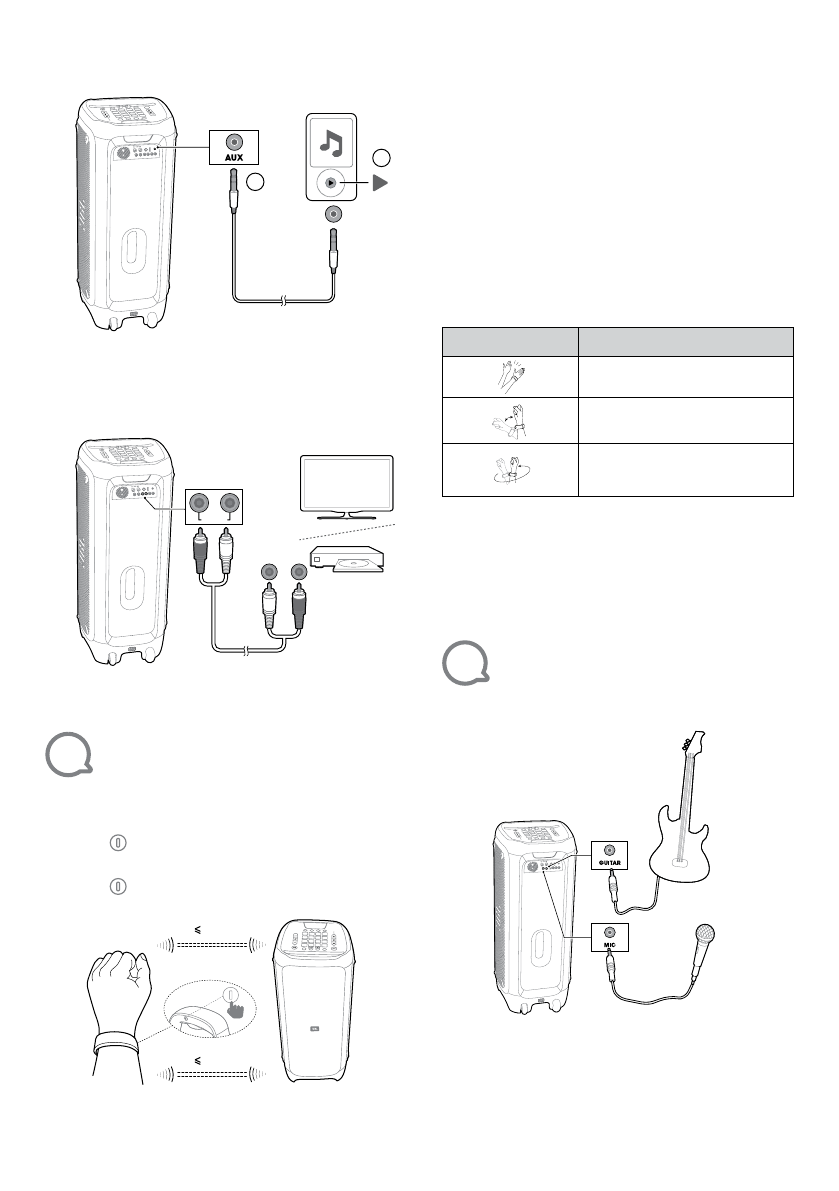 AUX

GUITAR

MIC