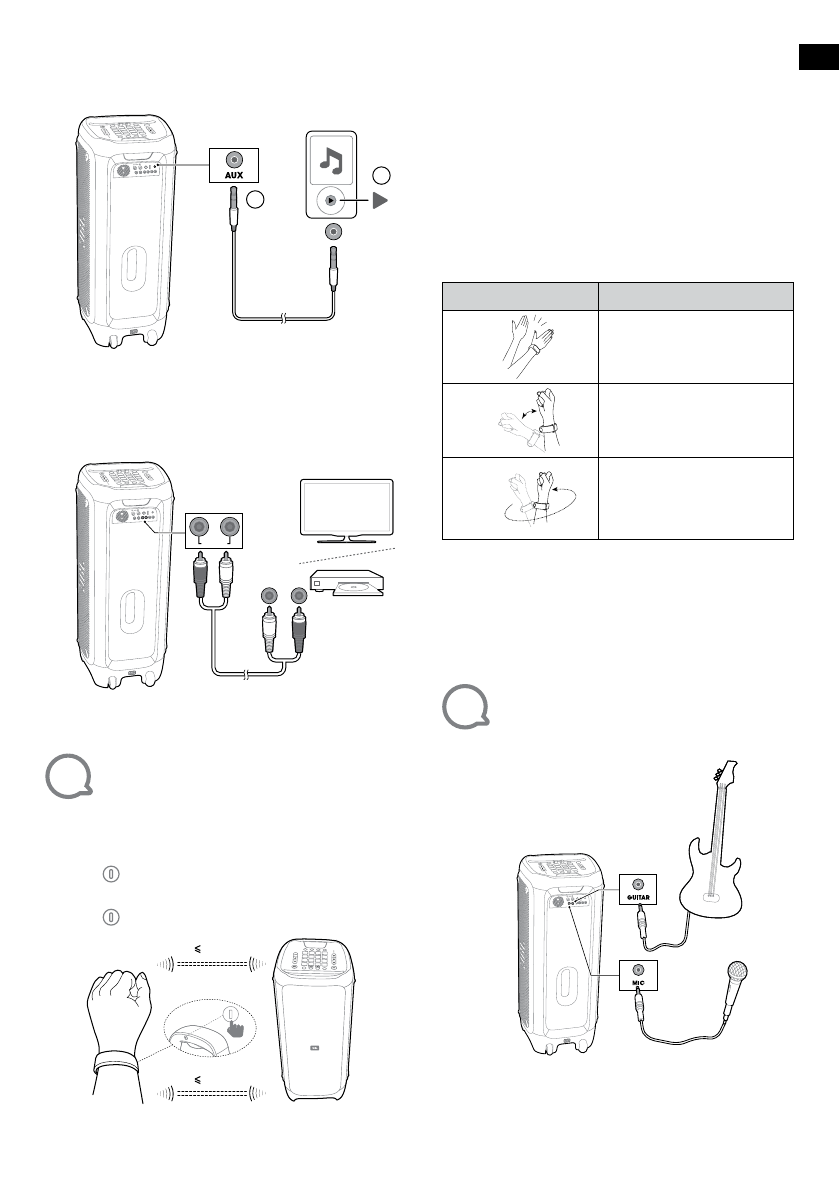 AUX

GUITAR

MIC