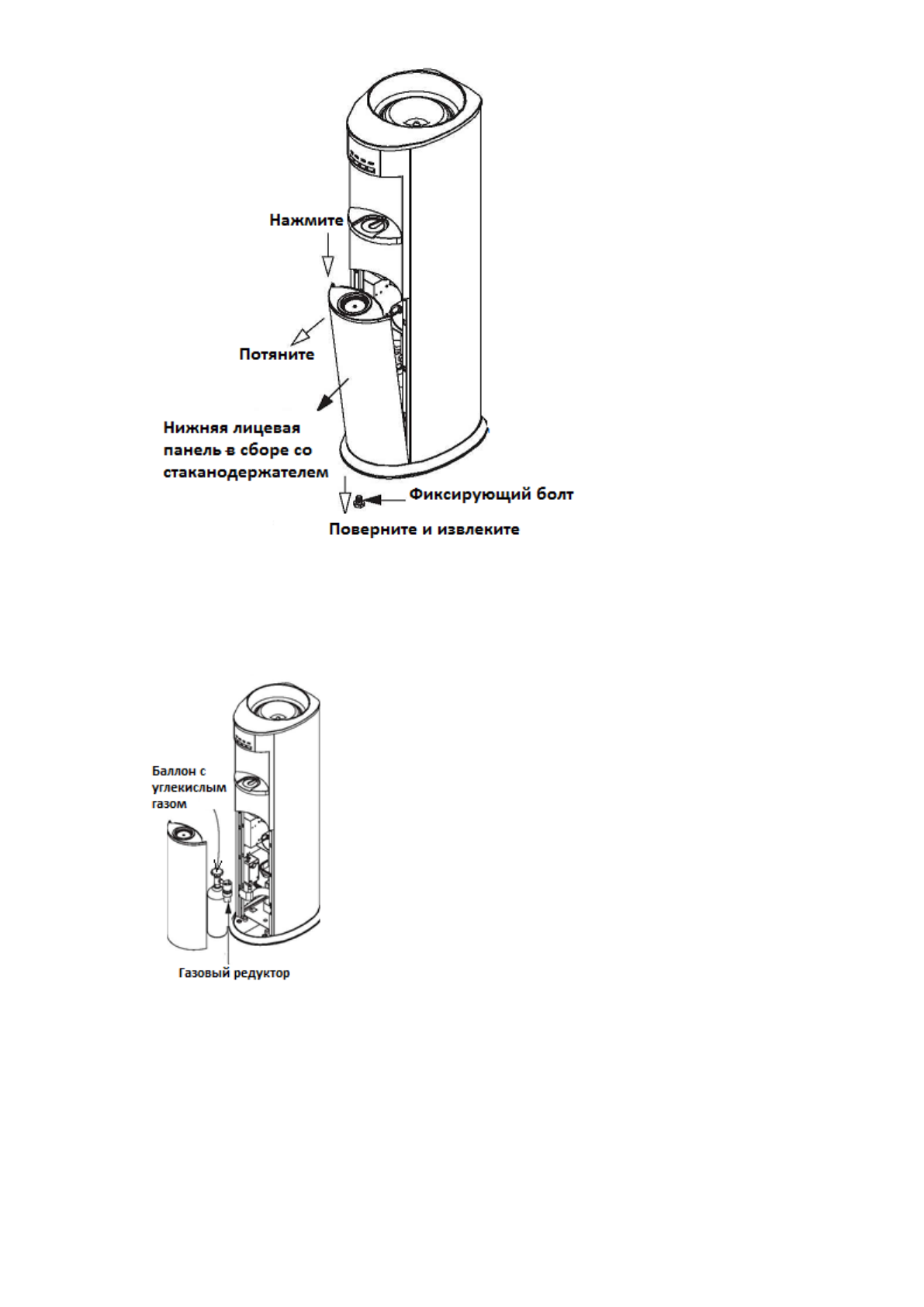 Нажмите

Потяните

Нижняя лицевая панель в сборе со стаканодержателем

Фиксирующий болт

Поверните и извлеките

Баллон с углекислым газом

Газовый редуктор