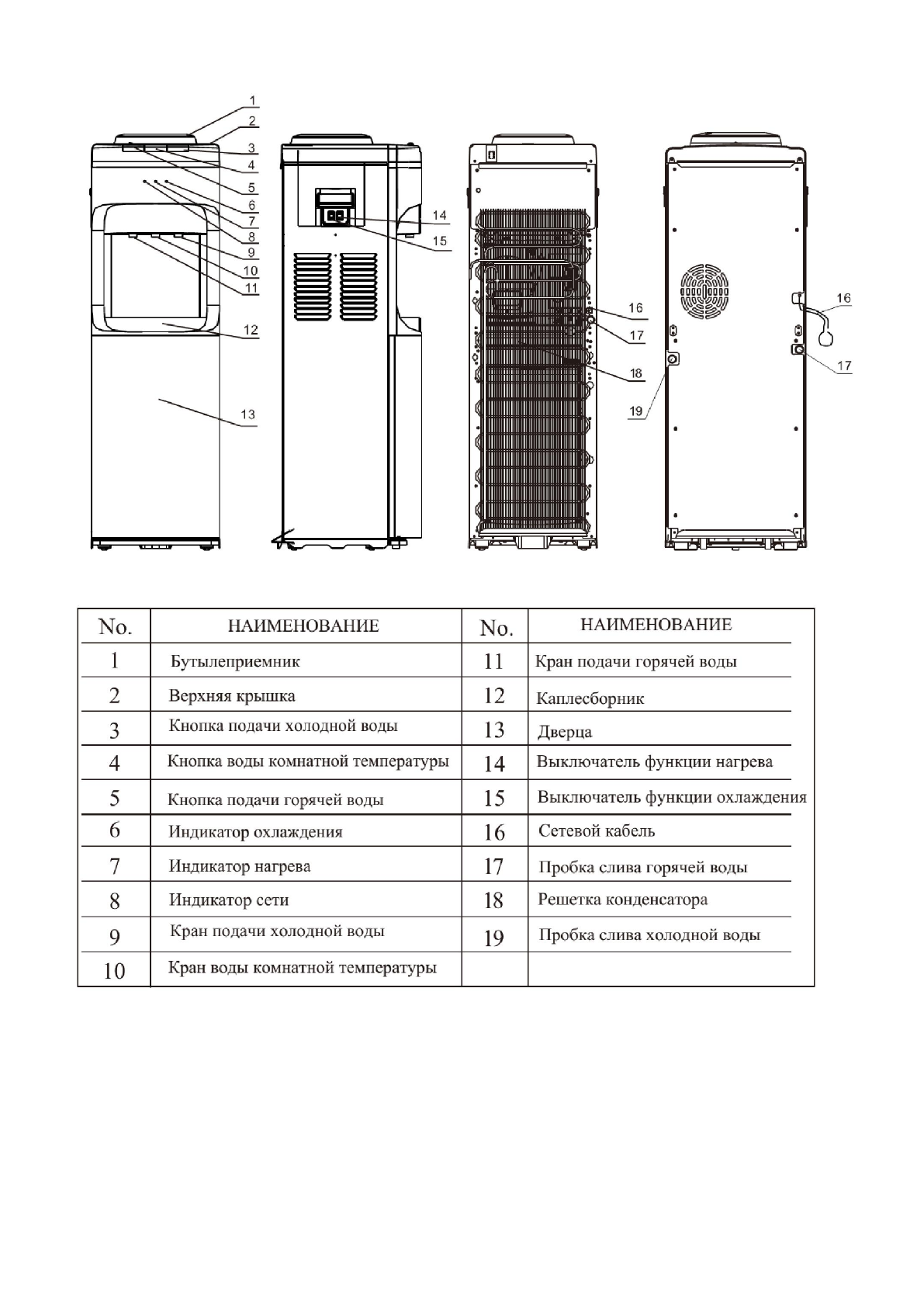 1
2
3
4
5
6
7
8
9
10
11
12
13

14
15

16
17
18
19

16
17

| No. | НАИМЕНОВАНИЕ | No. | НАИМЕНОВАНИЕ |
|---|---|---|---|
| 1 | Бутылеприемник | 11 | Кран подачи горячей воды |
| 2 | Верхняя крышка | 12 | Каплесборник |
| 3 | Кнопка подачи холодной воды | 13 | Дверца |
| 4 | Кнопка воды комнатной температуры | 14 | Выключатель функции нагрева |
| 5 | Кнопка подачи горячей воды | 15 | Выключатель функции охлаждения |
| 6 | Индикатор охлаждения | 16 | Сетевой кабель |
| 7 | Индикатор нагрева | 17 | Пробка слива горячей воды |
| 8 | Индикатор сети | 18 | Решетка конденсатора |
| 9 | Кран подачи холодной воды | 19 | Пробка слива холодной воды |
| 10 | Кран воды комнатной температуры | | |