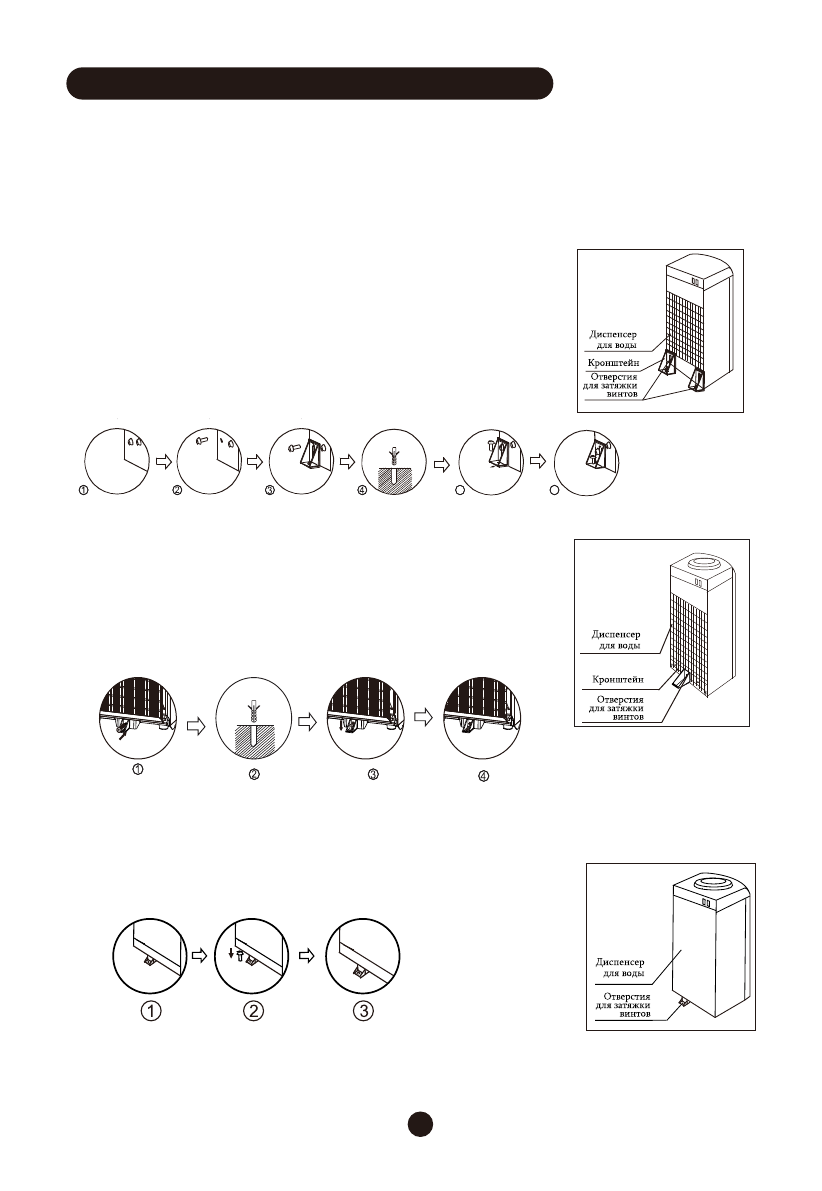 Диспенсер для воды
Кронштейн
Отверстия для затяжки винтов

①
②
③
④

Диспенсер для воды
Кронштейн
Отверстия для затяжки винтов

①
②
③
④

①
②
③

Диспенсер для воды
Отверстия для затяжки винтов