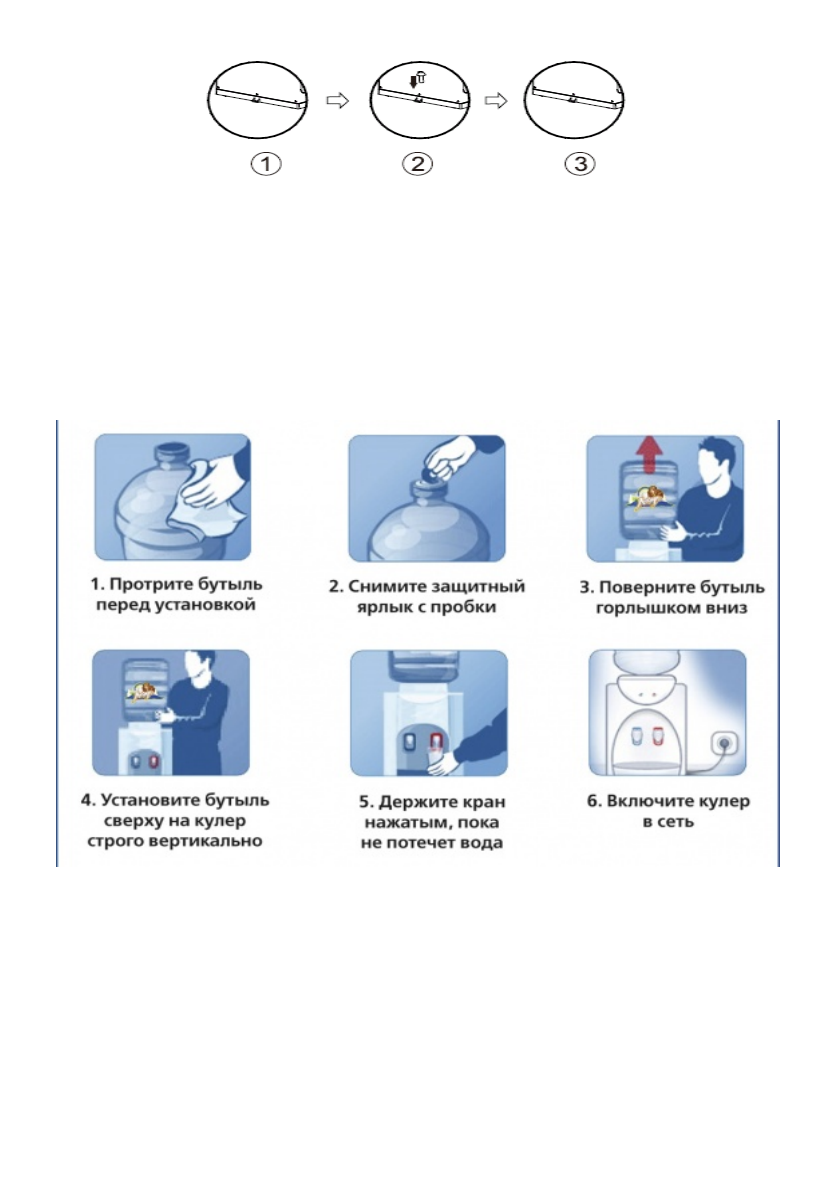 ①
②
③

1. Протрите бутыль перед установкой

2. Снимите защитный ярлык с пробки

3. Поверните бутыль горлышком вниз

4. Установите бутыль сверху на кулер строго вертикально

5. Держите кран нажатым, пока не потечет вода

6. Включите кулер в сеть