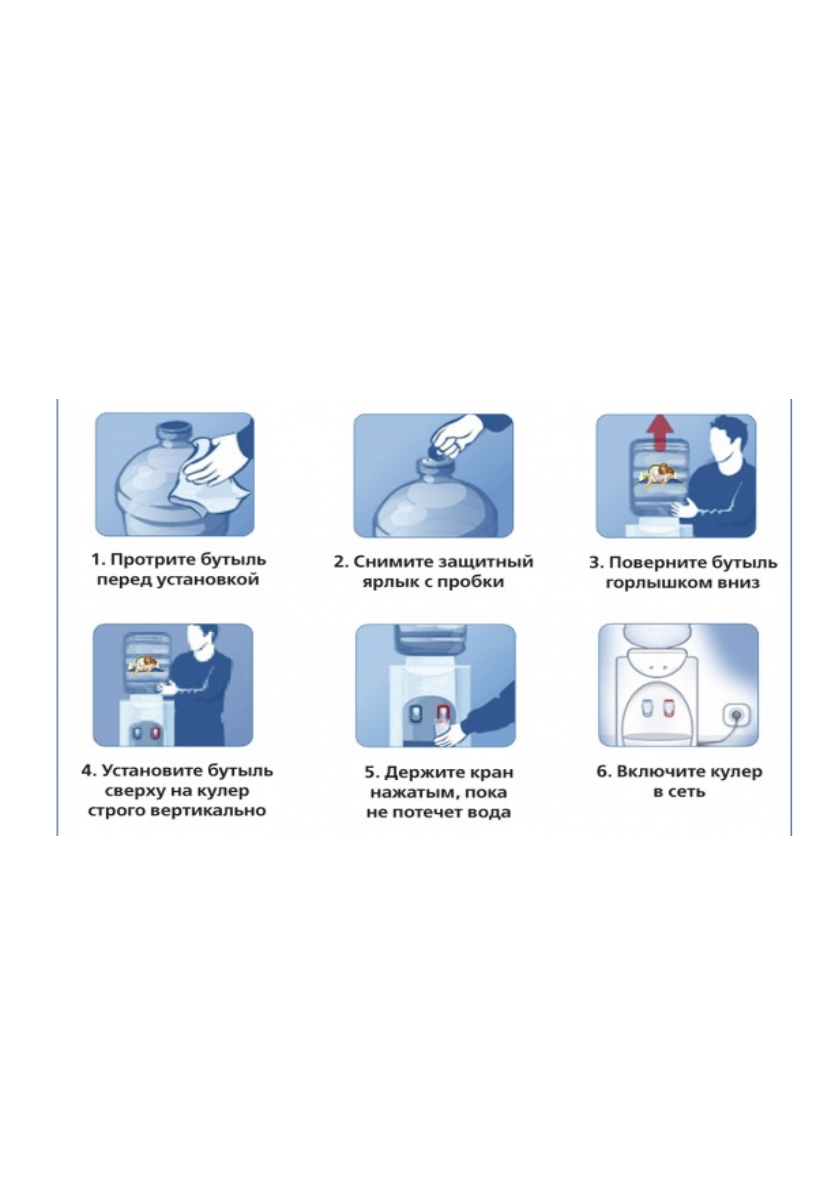 1. Протрите бутыль перед установкой

2. Снимите защитный ярлык с пробки

3. Поверните бутыль горлышком вниз

4. Установите бутыль сверху на кулер строго вертикально

5. Держите кран нажатым, пока не потечет вода

6. Включите кулер в сеть