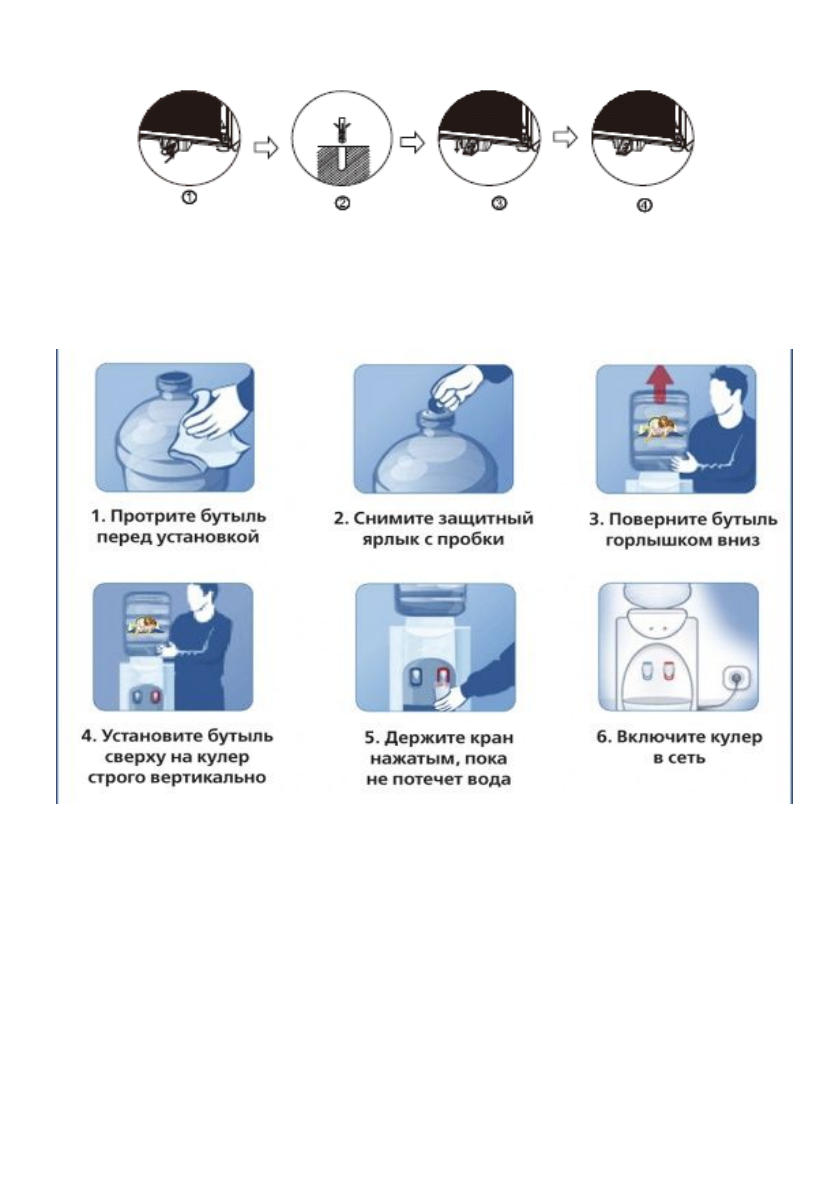 ① ② ③ ④

1. Протрите бутыль перед установкой

2. Снимите защитный ярлык с пробки

3. Поверните бутыль горлышком вниз

4. Установите бутыль сверху на кулер строго вертикально

5. Держите кран нажатым, пока не потечет вода

6. Включите кулер в сеть