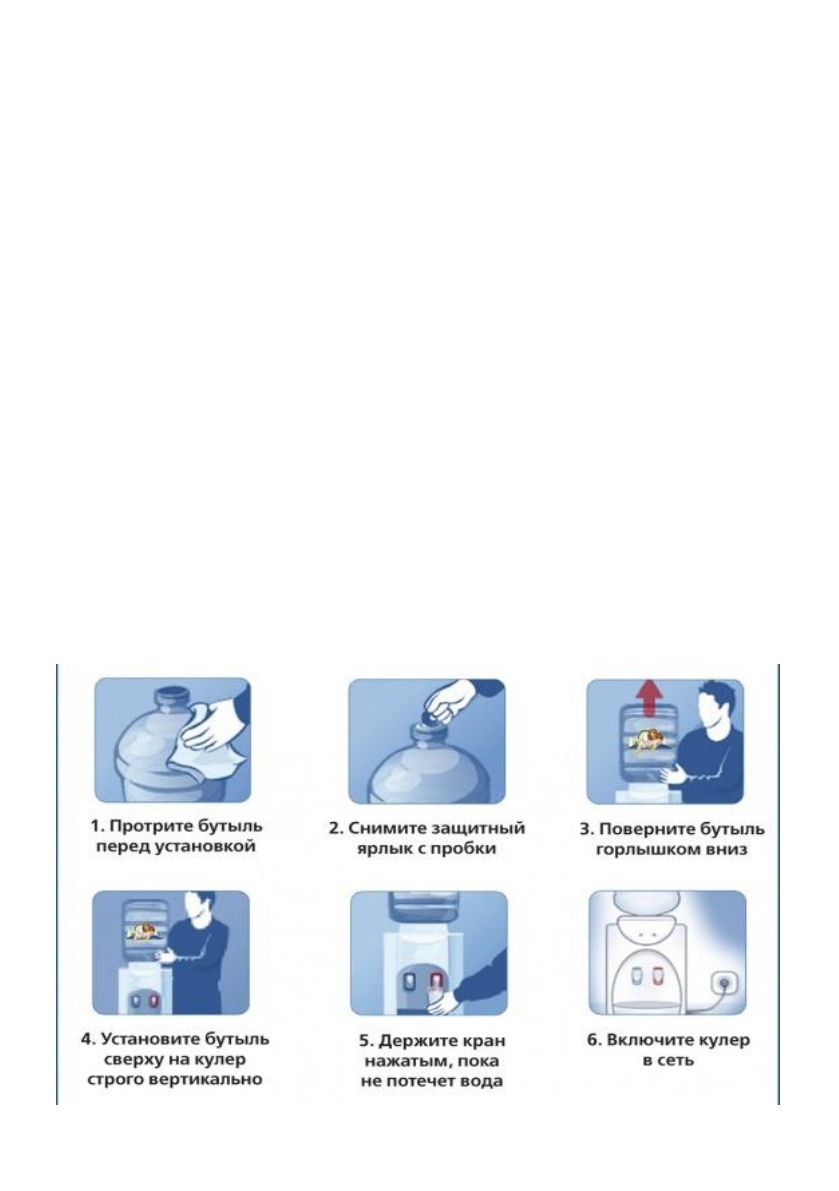 1. Протрите бутыль перед установкой

2. Снимите защитный ярлык с пробки

3. Поверните бутыль горлышком вниз

4. Установите бутыль сверху на кулер строго вертикально

5. Держите кран нажатым, пока не потечет вода

6. Включите кулер в сеть