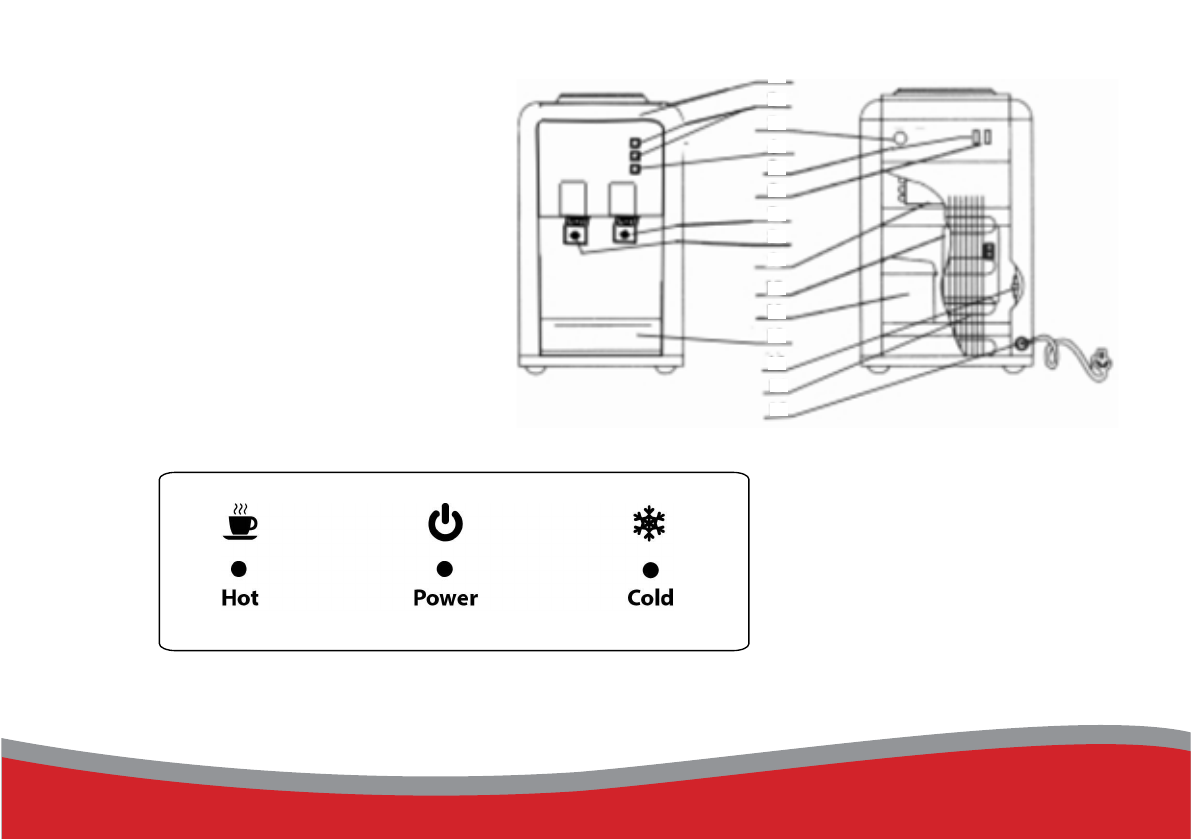 Hot

Power

Cold