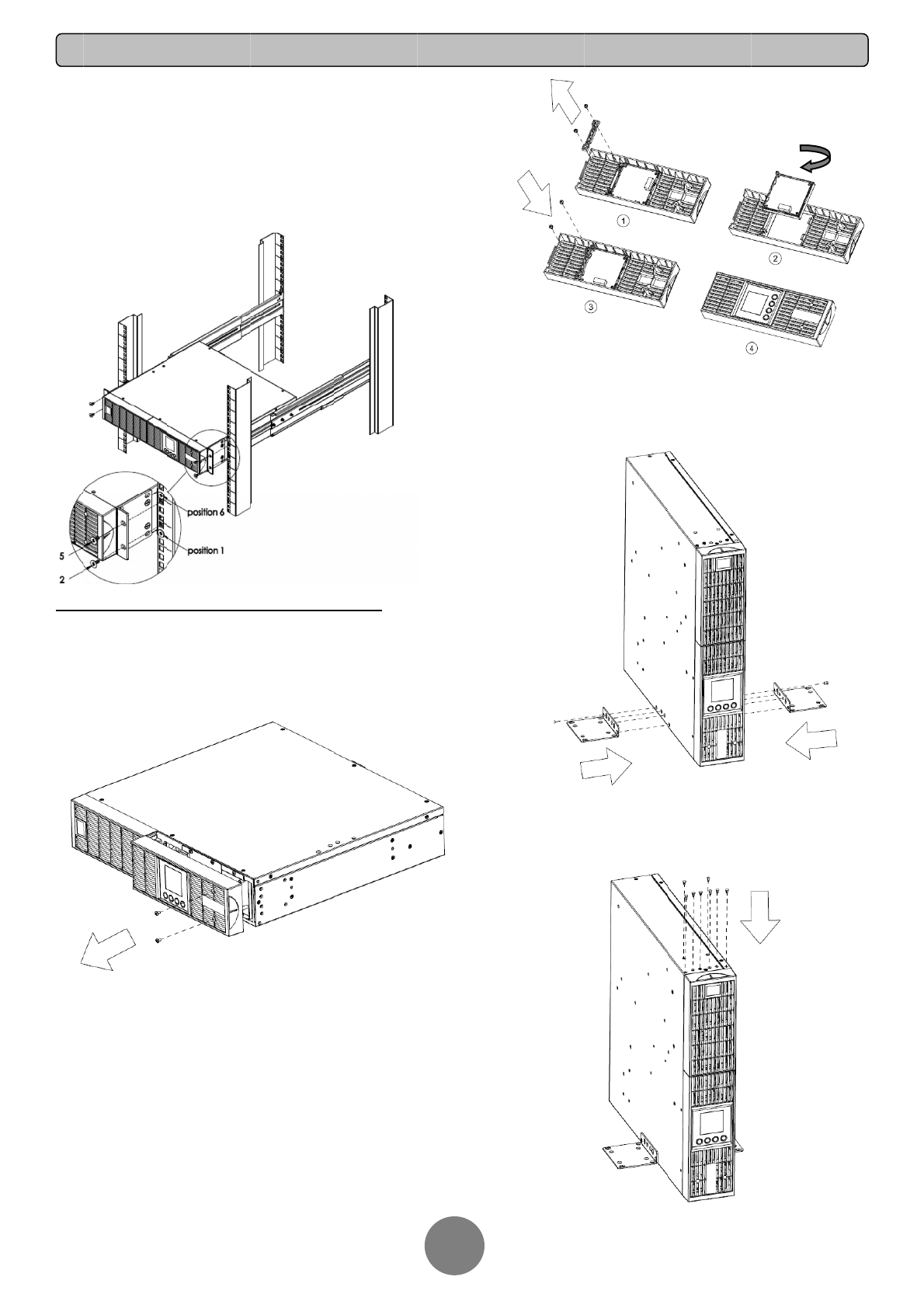 position 6

position 1

5

2

①

②

③

④