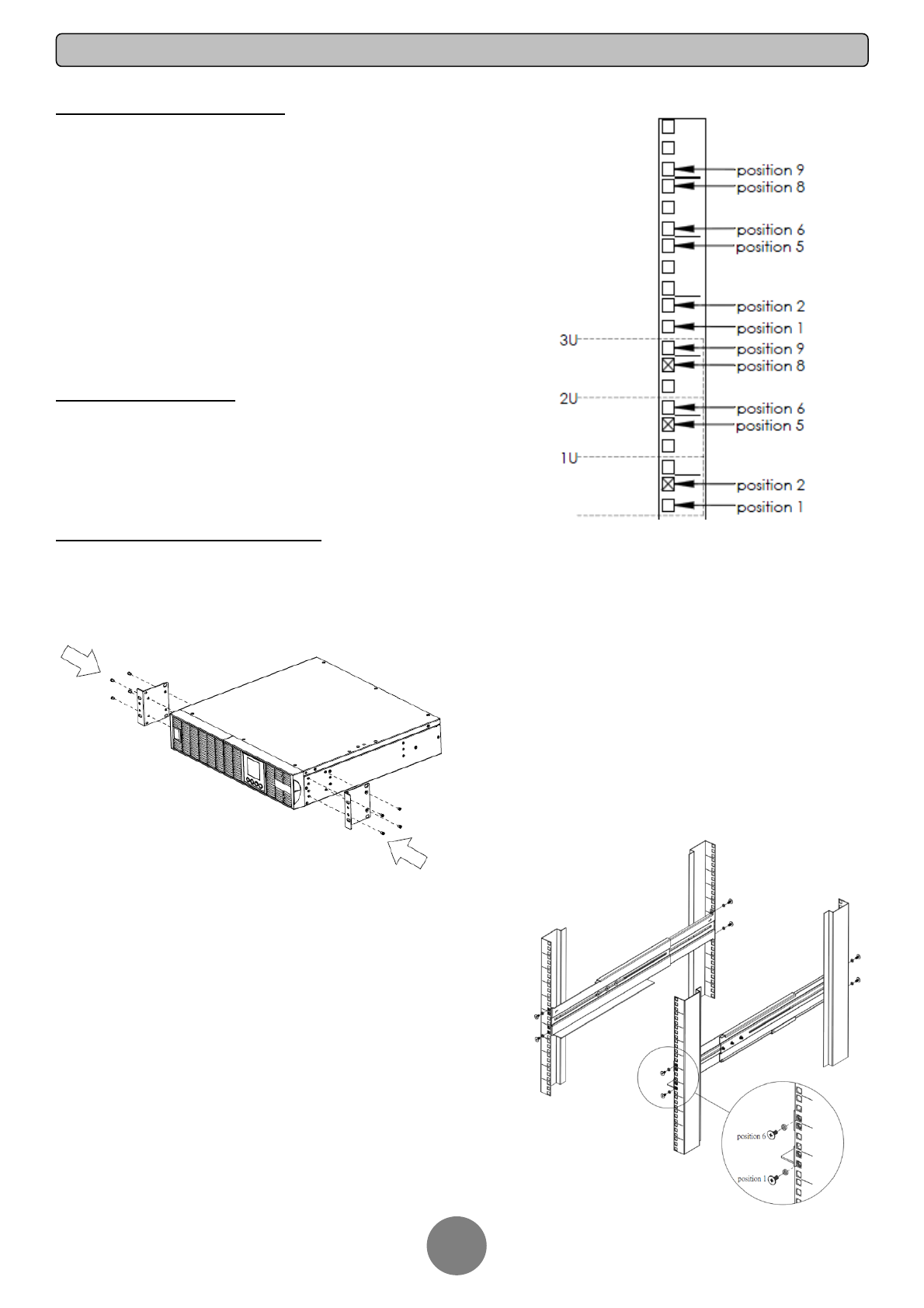 position 9
position 8
position 6
position 5
position 2
position 1
3U
position 9
position 8
2U
position 6
position 5
1U
position 2
position 1

position 6
position 1